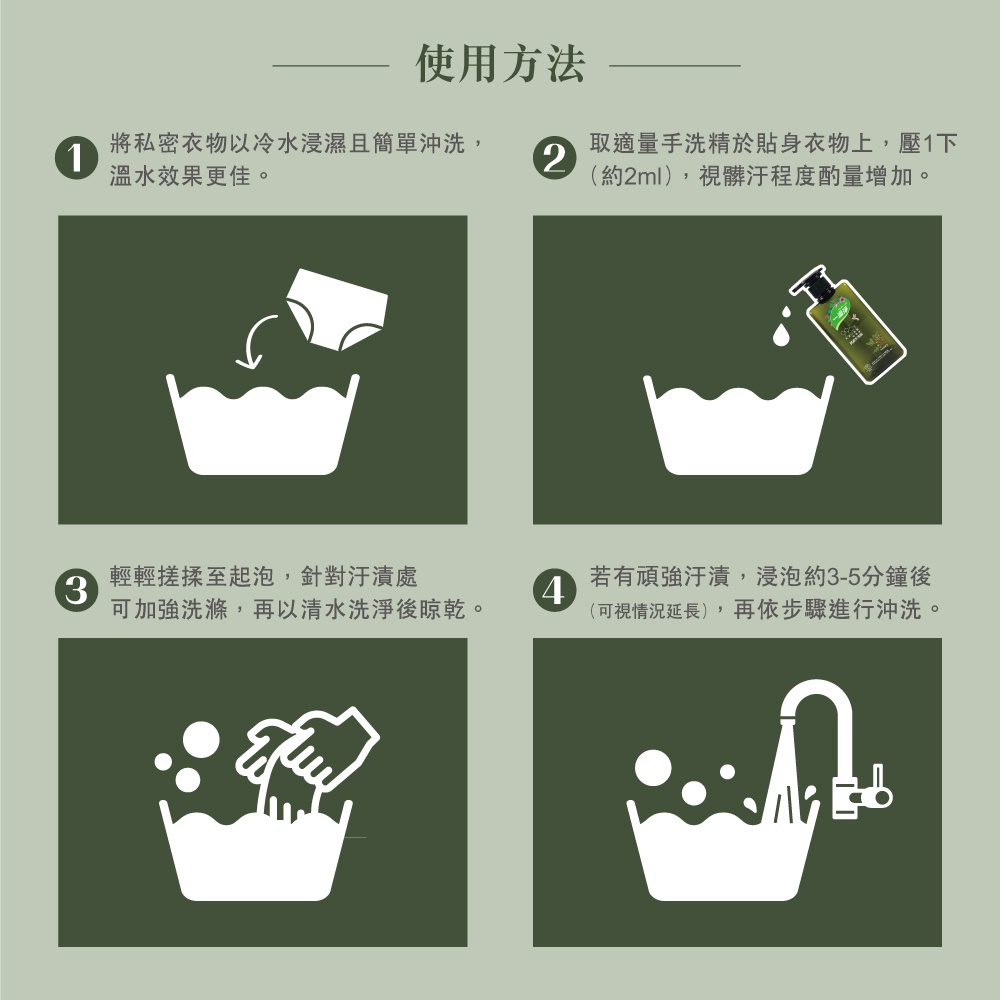 使用方法

1 將私密衣物以冷水浸濕且簡單沖洗，溫水效果更佳。

2 取適量手洗精於貼身衣物上，壓1下（約2ml），視髒汙程度酌量增加。

3 輕輕搓揉至起泡，針對汙漬處可加強洗滌，再以清水洗淨後晾乾。

4 若有頑強汙漬，浸泡約3-5分鐘後（可視情況延長），再依步驟進行沖洗。