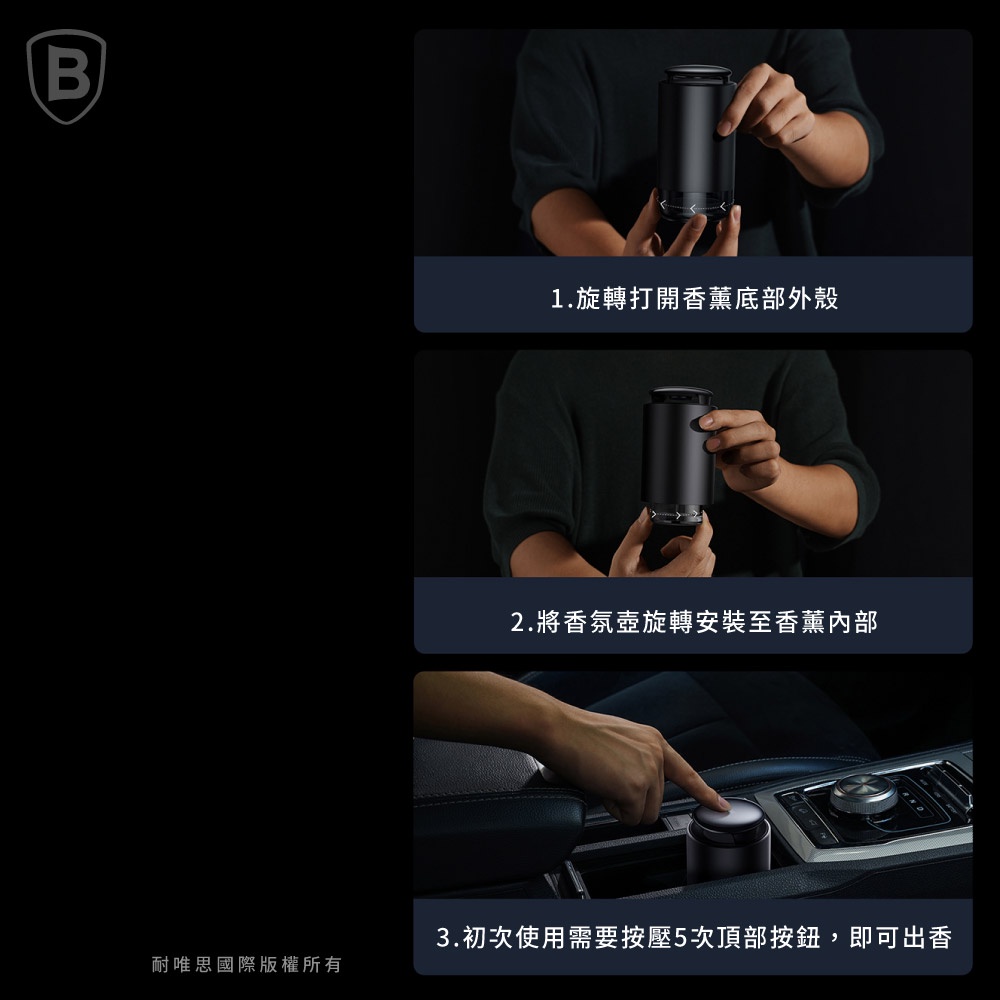 B

1.旋轉打開香薰底部外殼

2.將香氛壺旋轉安裝至香薰內部

3.初次使用需要按壓5次頂部按鈕，即可出香

耐唯思國際版權所有