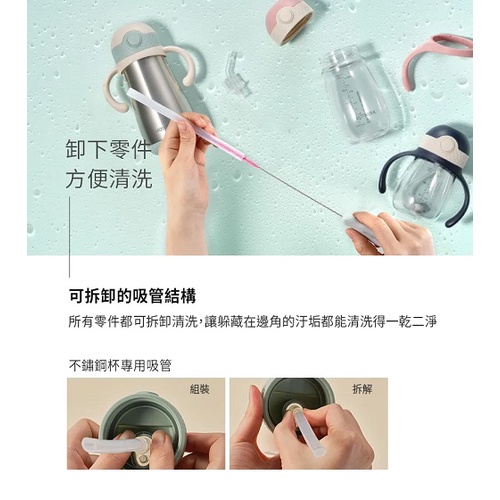 卸下零件
方便清洗

可拆卸的吸管結構

所有零件都可拆卸清洗，讓躲藏在邊角的汙垢都能清洗得一乾二淨

不鏽鋼杯專用吸管

組裝

拆解