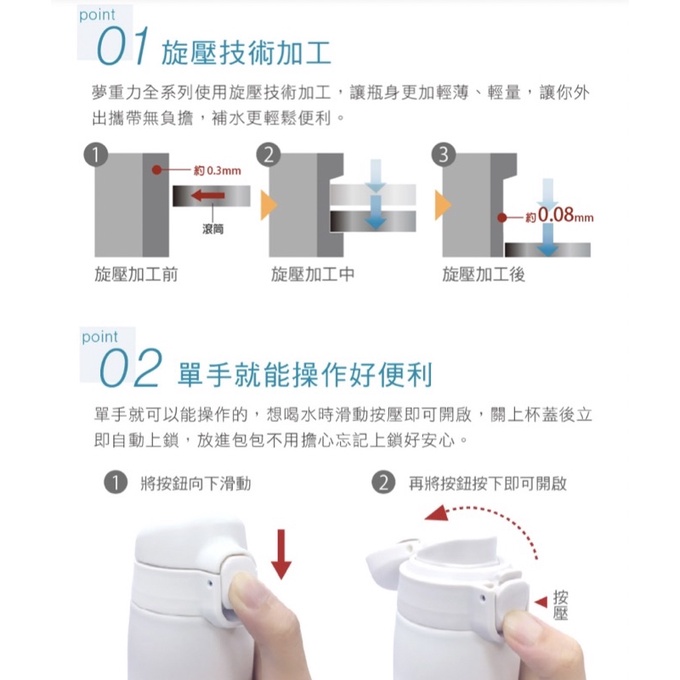 point
01 旋壓技術加工

夢重力全系列使用旋壓技術加工，讓瓶身更加輕薄、輕量，讓你外出攜帶無負擔，補水更輕鬆便利。

1
約 0.3mm
滾筒
旋壓加工前

2
旋壓加工中

3
約 0.08mm
旋壓加工後

point
02 單手就能操作好便利

單手就可以能操作的，想喝水時滑動按壓即可開啟，關上杯蓋後立即自動上鎖，放進包包不用擔心忘記上鎖好安心。

1 將按鈕向下滑動

2 再將按鈕按下即可開啟

按壓