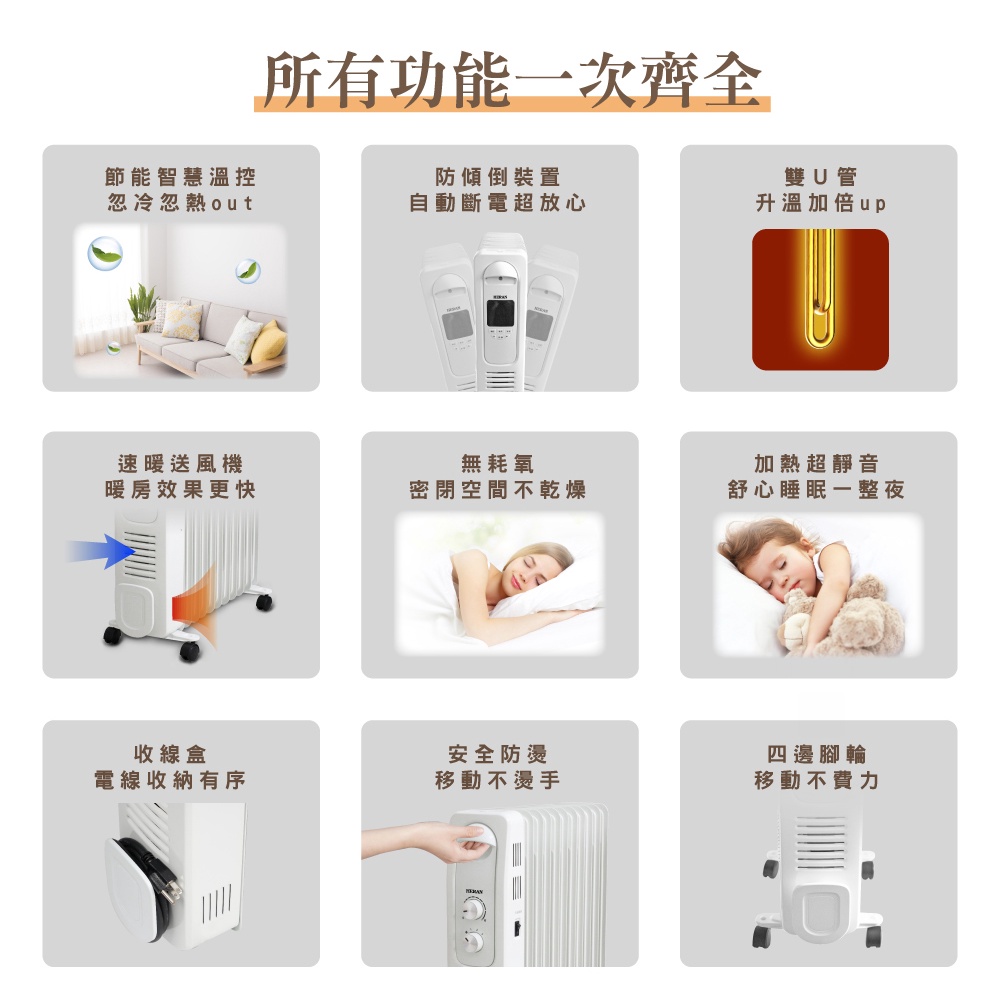 所有功能一次齊全

節能智慧溫控
忽冷忽熱out

防傾倒裝置
自動斷電超放心

HERAN

雙U管
升溫加倍up

速暖送風機
暖房效果更快

無耗氧
密閉空間不乾燥

加熱超靜音
舒心睡眠一整夜

收線盒
電線收納有序

安全防燙
移動不燙手

HERAN

四邊腳輪
移動不費力