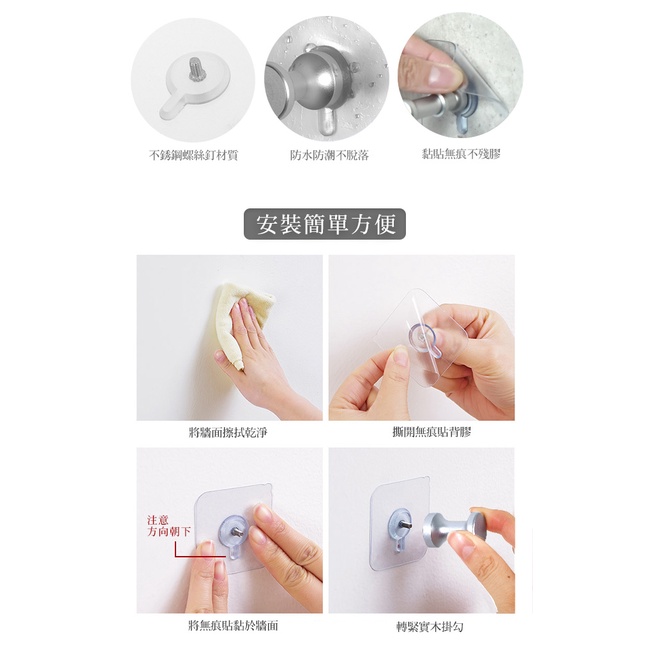 不銹鋼螺絲釘材質

防水防潮不脫落

黏貼無痕不殘膠

安裝簡單方便

將牆面擦拭乾淨

撕開無痕貼背膠

注意
方向朝下

將無痕貼黏於牆面

轉緊實木掛勾