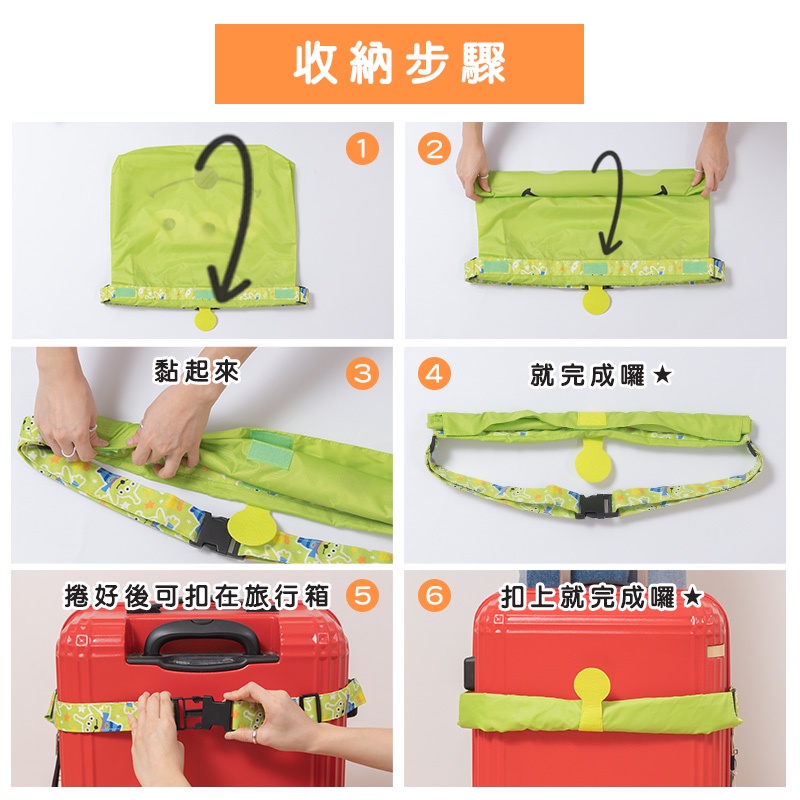 收納步驟

1

2

黏起來 3

4 就完成囉★

捲好後可扣在旅行箱 5

6 扣上就完成囉★