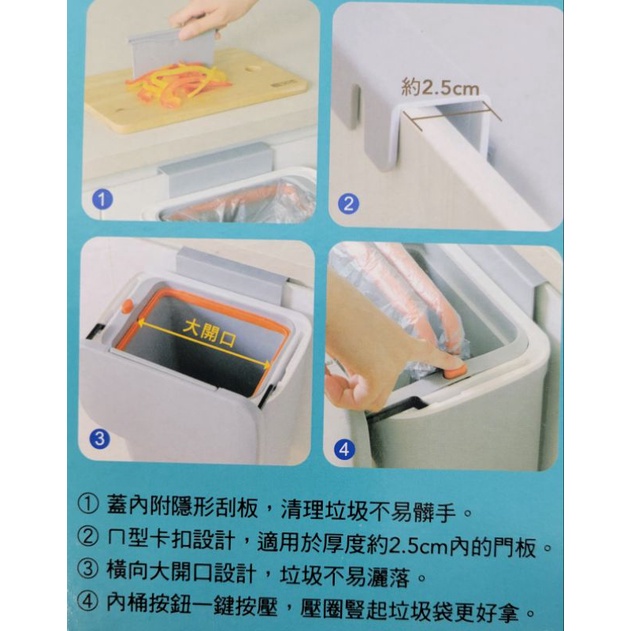 1

約2.5cm

2

大開口

3

4

① 蓋內附隱形刮板，清理垃圾不易髒手。
② ㄇ型卡扣設計，適用於厚度約2.5cm內的門板。
③ 橫向大開口設計，垃圾不易灑落。
④ 內桶按鈕一鍵按壓，壓圈豎起垃圾袋更好拿。