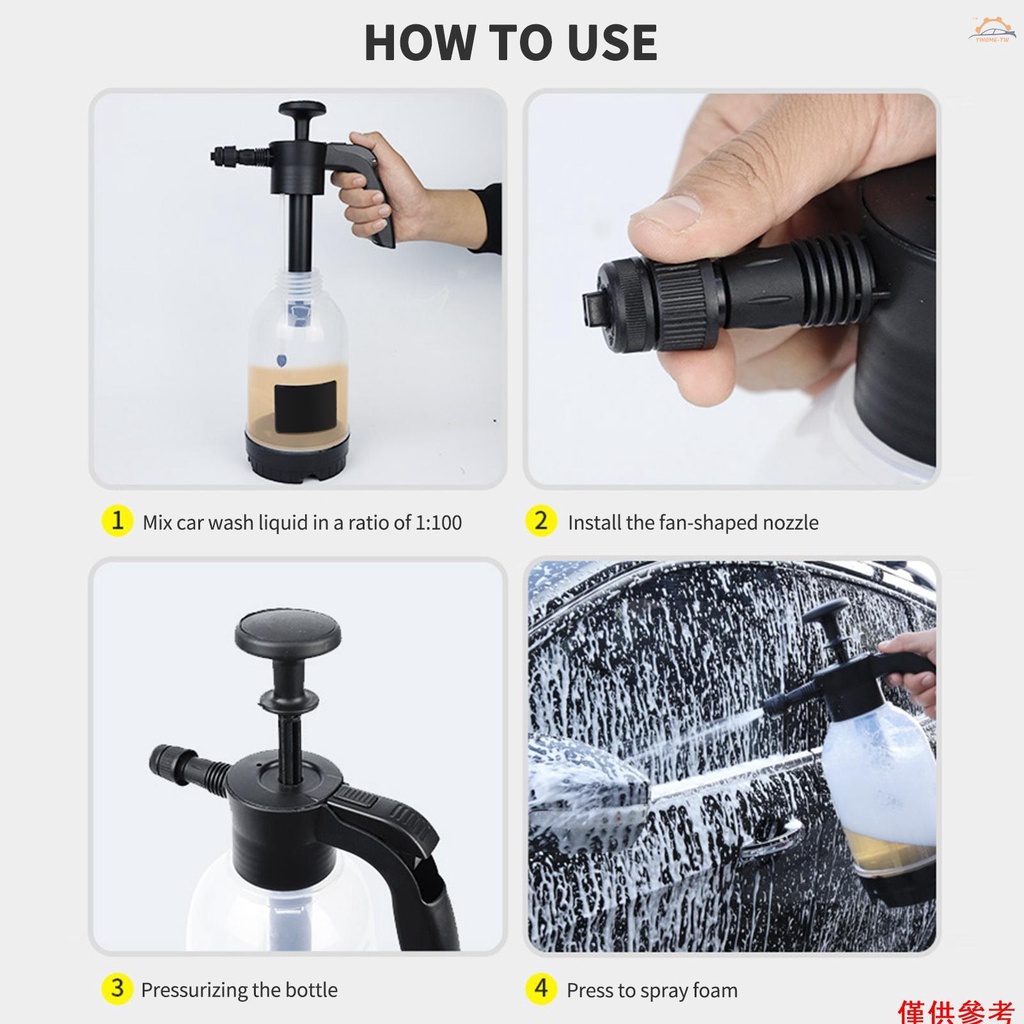 HOW TO USE

1 Mix car wash liquid in a ratio of 1:100

2 Install the fan-shaped nozzle

3 Pressurizing the bottle

4 Press to spray foam

僅供參考