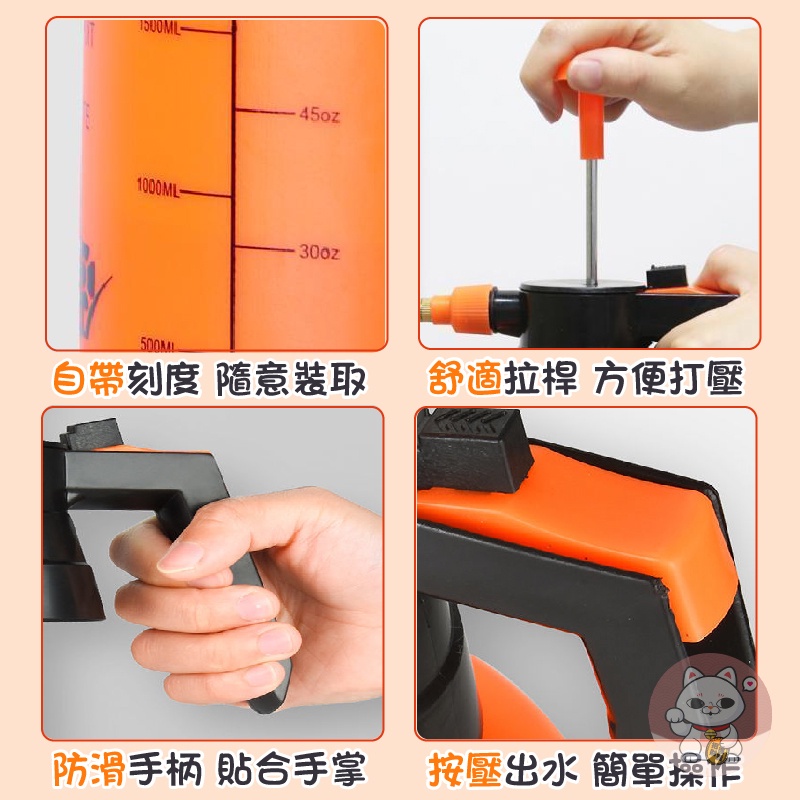 1500ML
45oz
1000ML
30oz
500ML
自帶刻度 隨意裝取

舒適拉桿 方便打壓

防滑手柄 貼合手掌

按壓出水 簡單操作