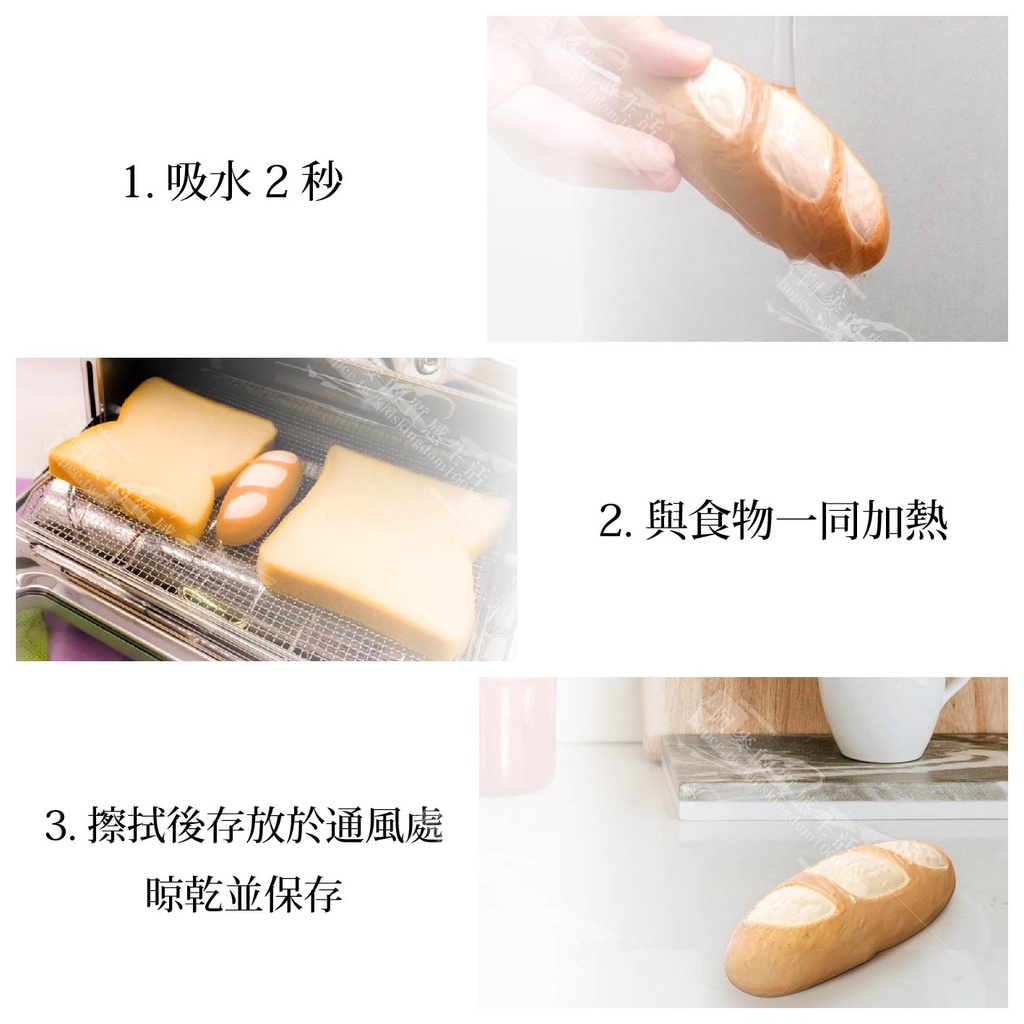 1. 吸水 2 秒

2. 與食物一同加熱

3. 擦拭後存放於通風處
晾乾並保存