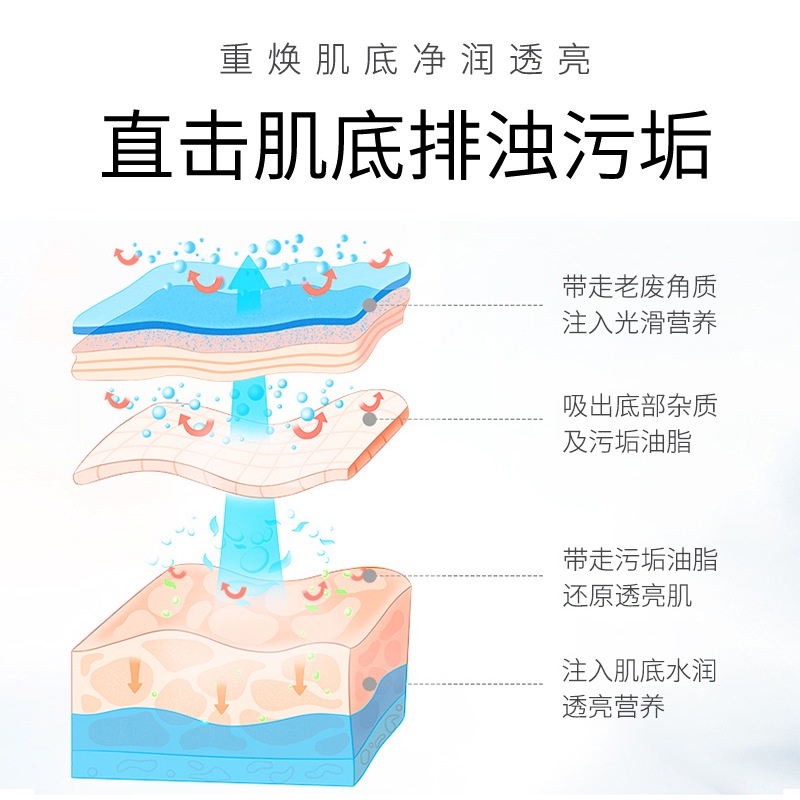 重焕肌底净润透亮

直击肌底排浊污垢

带走老废角质
注入光滑营养

吸出底部杂质
及污垢油脂

带走污垢油脂
还原透亮肌

注入肌底水润
透亮营养