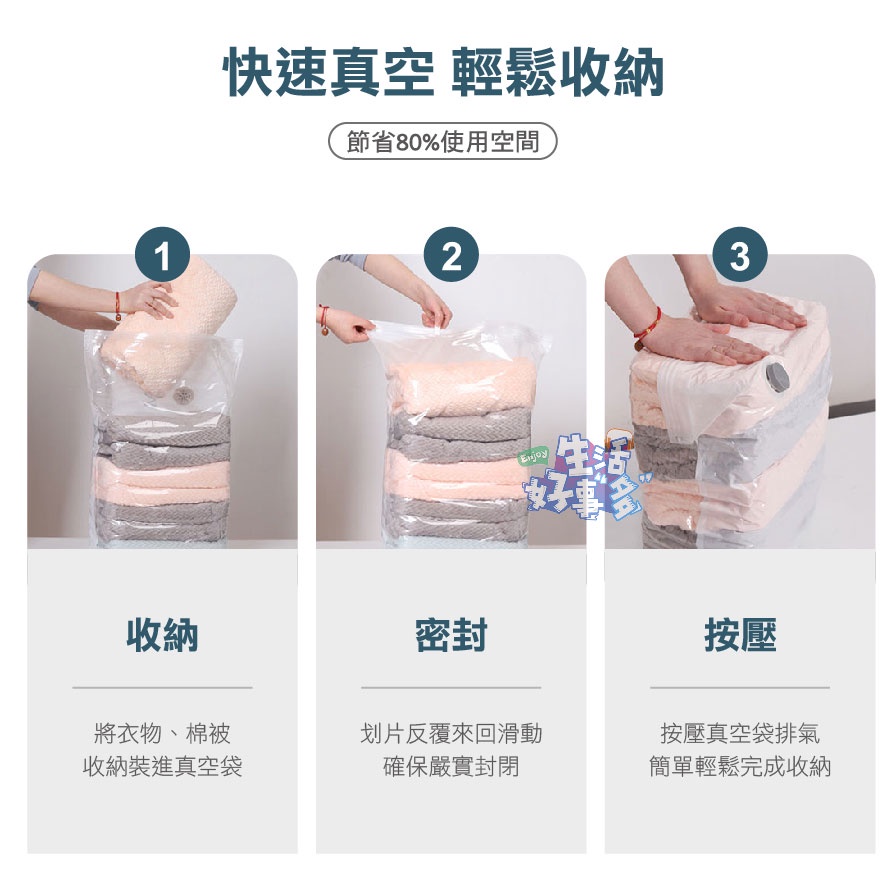 快速真空 輕鬆收納

節省80%使用空間

1

收納

將衣物、棉被
收納裝進真空袋

2

Enjoy 生活好事多

密封

划片反覆來回滑動
確保嚴實封閉

3

按壓

按壓真空袋排氣
簡單輕鬆完成收納