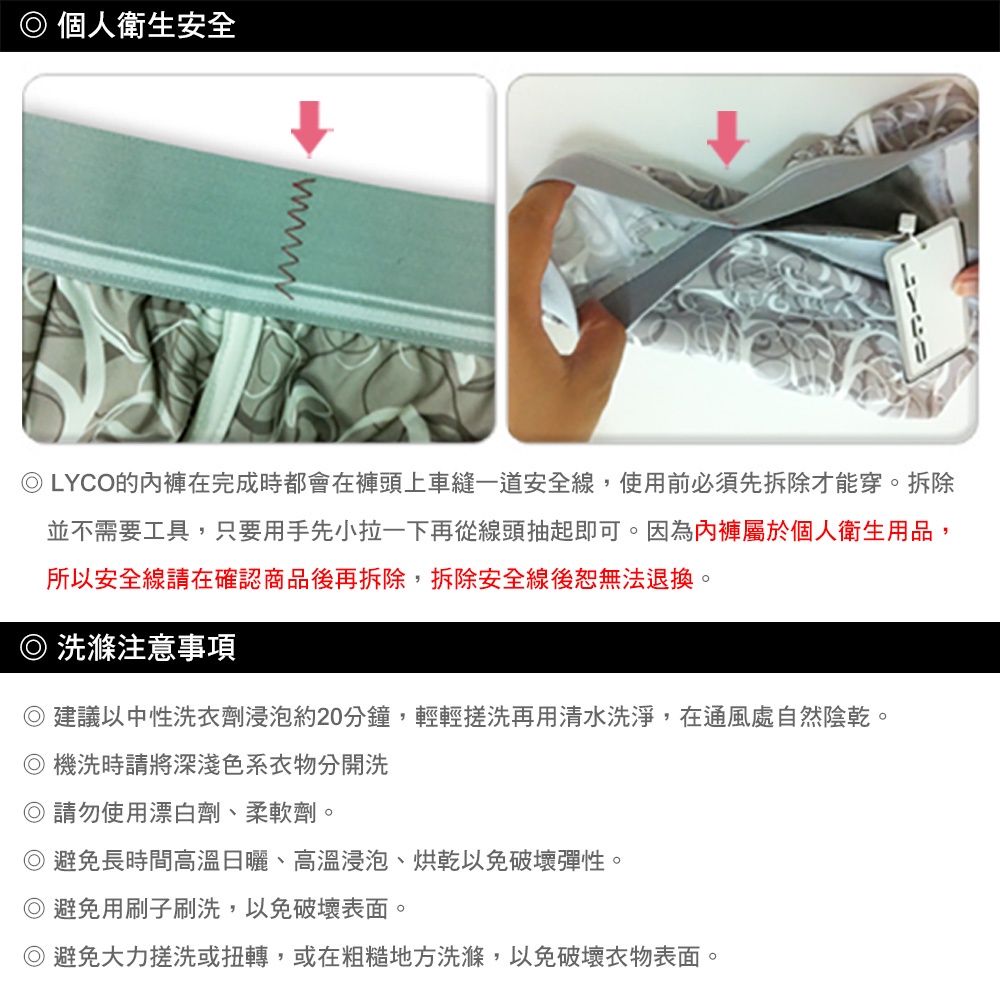 ◎ 個人衛生安全

LYCO

◎ LYCO的內褲在完成時都會在褲頭上車縫一道安全線，使用前必須先拆除才能穿。拆除並不需要工具，只要用手先小拉一下再從線頭抽起即可。因為內褲屬於個人衛生用品，所以安全線請在確認商品後再拆除，拆除安全線後恕無法退換。

◎ 洗滌注意事項

◎ 建議以中性洗衣劑浸泡約20分鐘，輕輕搓洗再用清水洗淨，在通風處自然陰乾。

◎ 機洗時請將深淺色系衣物分開洗

◎ 請勿使用漂白劑、柔軟劑。

◎ 避免長時間高溫日曬、高溫浸泡、烘乾以免破壞彈性。

◎ 避免用刷子刷洗，以免破壞表面。

◎ 避免大力搓洗或扭轉，或在粗糙地方洗滌，以免破壞衣物表面。