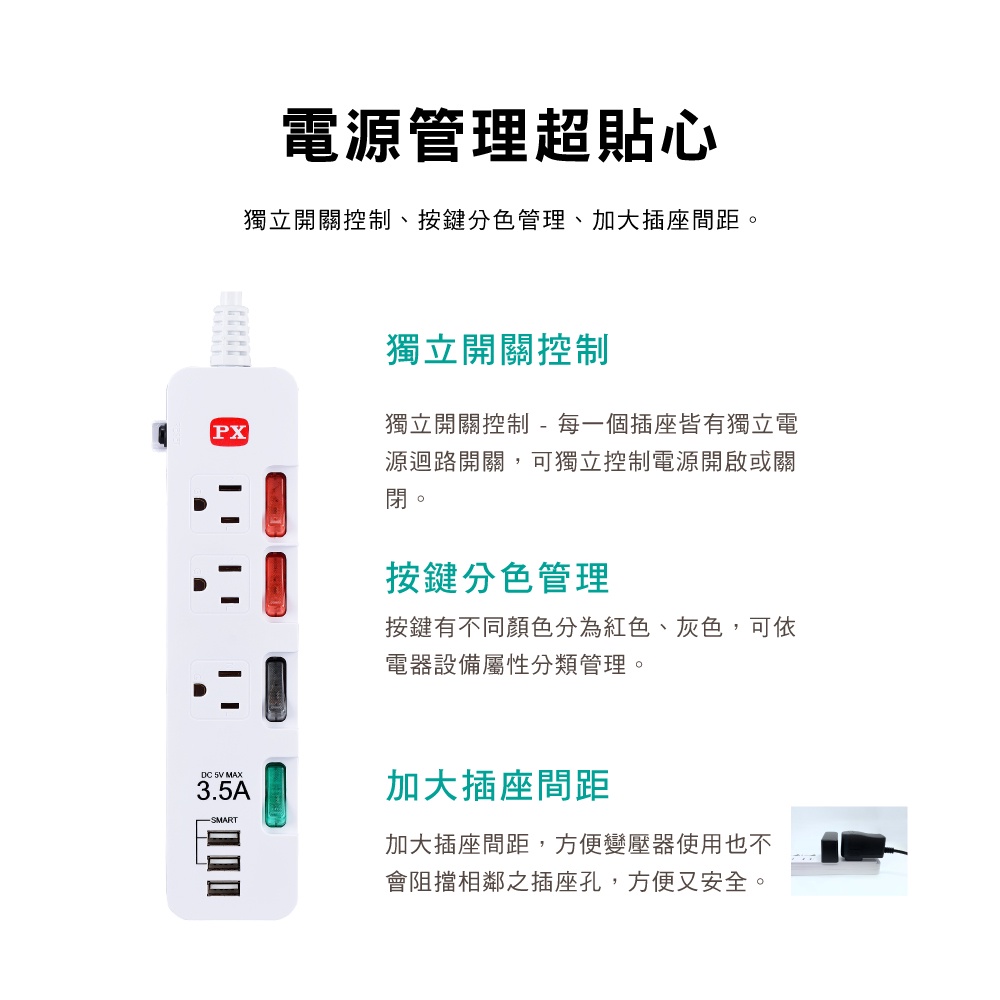 電源管理超貼心

獨立開關控制、按鍵分色管理、加大插座間距。

PX

DC 5V MAX
3.5A

SMART

獨立開關控制

獨立開關控制 - 每一個插座皆有獨立電源迴路開關，可獨立控制電源開啟或關閉。

按鍵分色管理

按鍵有不同顏色分為紅色、灰色，可依電器設備屬性分類管理。

加大插座間距

加大插座間距，方便變壓器使用也不會阻擋相鄰之插座孔，方便又安全。