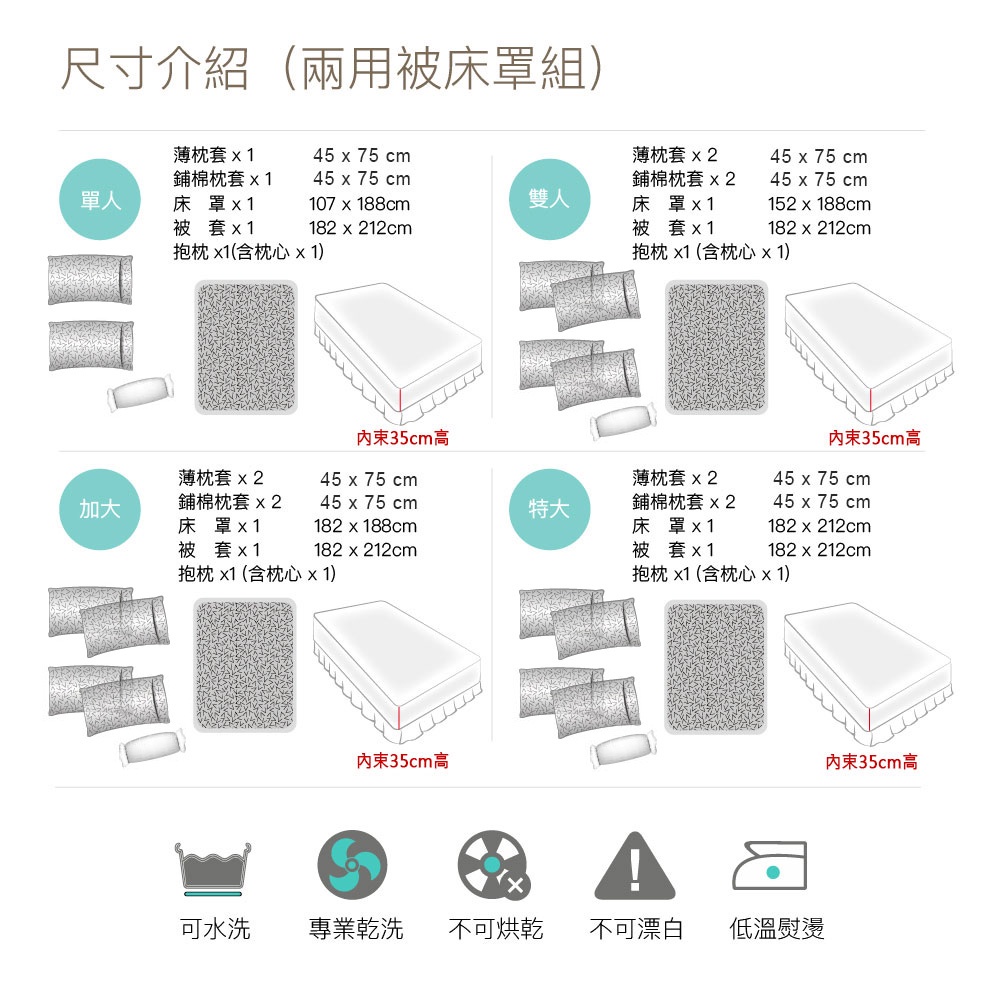 尺寸介紹（兩用被床罩組）

單人

薄枕套 x 1　45 x 75 cm
鋪棉枕套 x 1　45 x 75 cm
床　罩 x 1　107 x 188cm
被　套 x 1　182 x 212cm
抱枕 x1(含枕心 x 1)

內束35cm高

雙人

薄枕套 x 2　45 x 75 cm
鋪棉枕套 x 2　45 x 75 cm
床　罩 x 1　152 x 188cm
被　套 x 1　182 x 212cm
抱枕 x1 (含枕心 x 1)

內束35cm高

加大

薄枕套 x 2　45 x 75 cm
鋪棉枕套 x 2　45 x 75 cm
床　罩 x 1　182 x 188cm
被　套 x 1　182 x 212cm
抱枕 x1 (含枕心 x 1)

內束35cm高

特大

薄枕套 x 2　45 x 75 cm
鋪棉枕套 x 2　45 x 75 cm
床　罩 x 1　182 x 212cm
被　套 x 1　182 x 212cm
抱枕 x1 (含枕心 x 1)

內束35cm高

可水洗　專業乾洗　不可烘乾　不可漂白　低溫熨燙