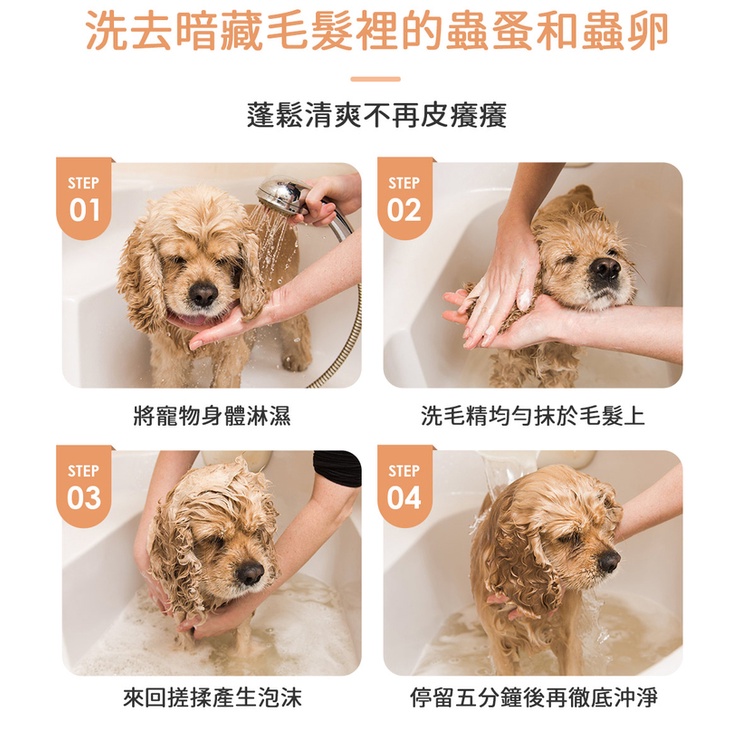 洗去暗藏毛髮裡的蟲蚤和蟲卵

蓬鬆清爽不再皮癢癢

STEP 01

將寵物身體淋濕

STEP 02

洗毛精均勻抹於毛髮上

STEP 03

來回搓揉產生泡沫

STEP 04

停留五分鐘後再徹底沖淨