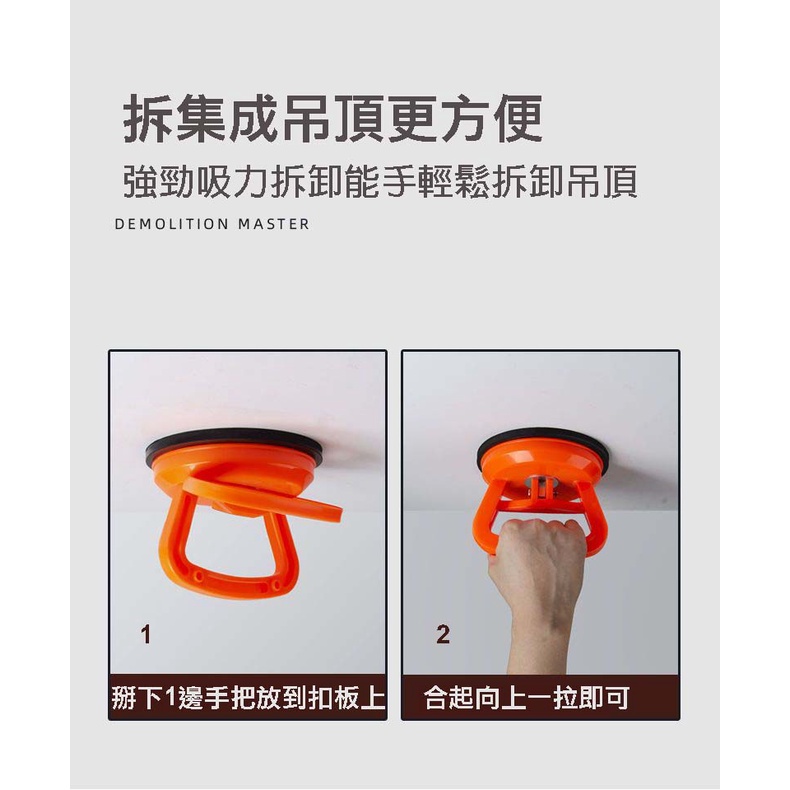 拆集成吊頂更方便

強勁吸力拆卸能手輕鬆拆卸吊頂

DEMOLITION MASTER

1

掰下1邊手把放到扣板上

2

合起向上一拉即可