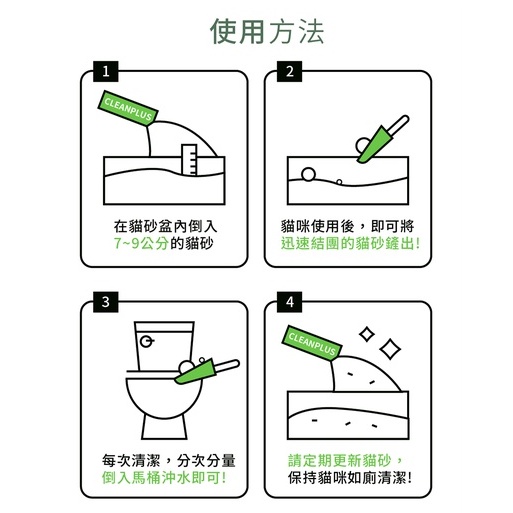 使用方法

1

CLEANPLUS

在貓砂盆內倒入
7~9公分的貓砂

2

貓咪使用後，即可將
迅速結團的貓砂鏟出!

3

每次清潔，分次分量
倒入馬桶沖水即可!

4

CLEANPLUS

請定期更新貓砂，
保持貓咪如廁清潔!