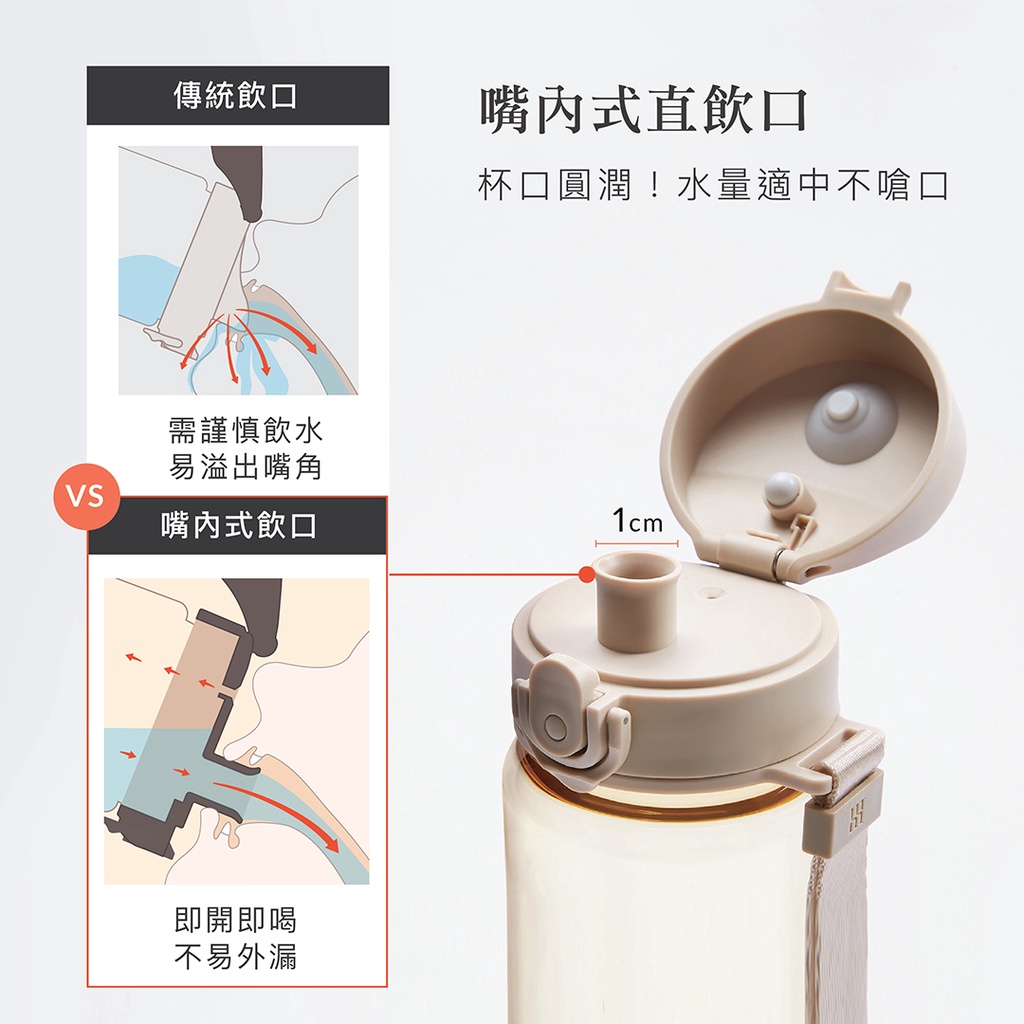 傳統飲口

需謹慎飲水
易溢出嘴角

VS

嘴內式飲口

即開即喝
不易外漏

嘴內式直飲口

杯口圓潤！水量適中不嗆口

1cm