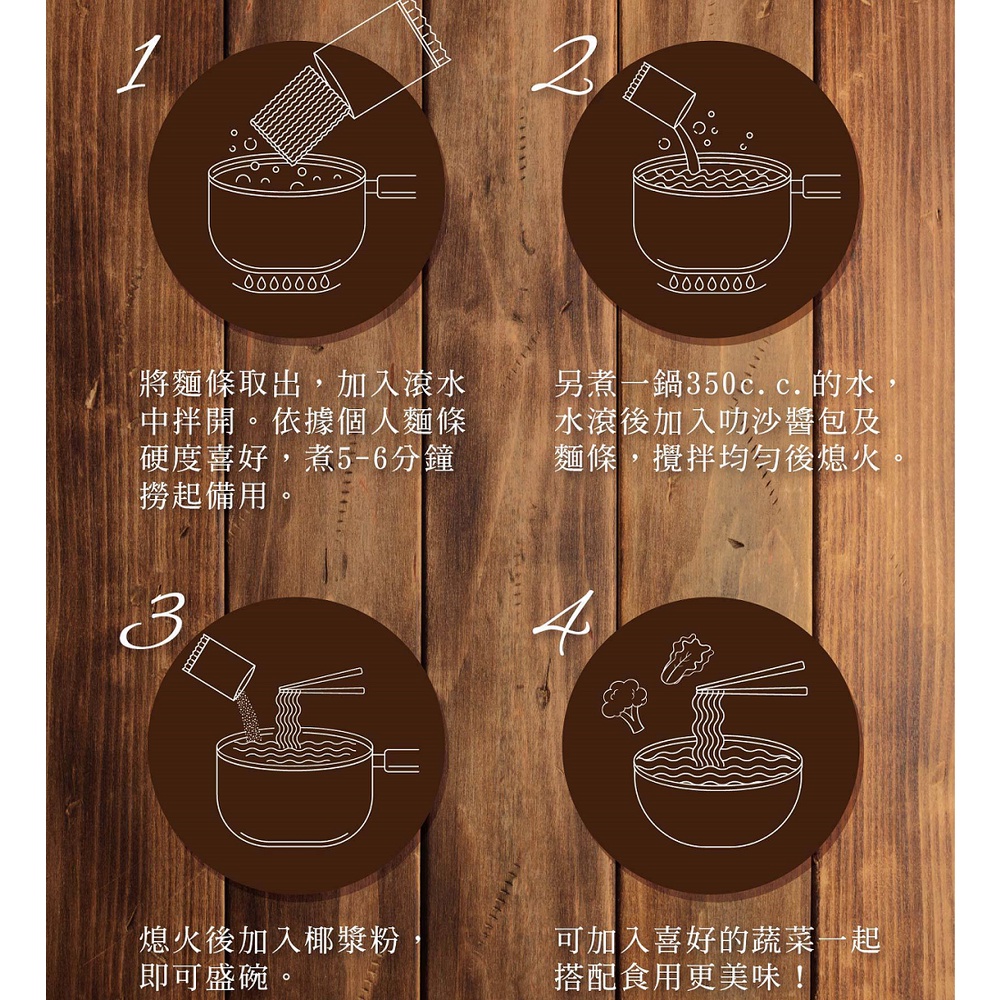 1

將麵條取出，加入滾水中拌開。依據個人麵條硬度喜好，煮5-6分鐘撈起備用。

2

另煮一鍋350c.c.的水，水滾後加入叻沙醬包及麵條，攪拌均勻後熄火。

3

熄火後加入椰漿粉，即可盛碗。

4

可加入喜好的蔬菜一起搭配食用更美味！