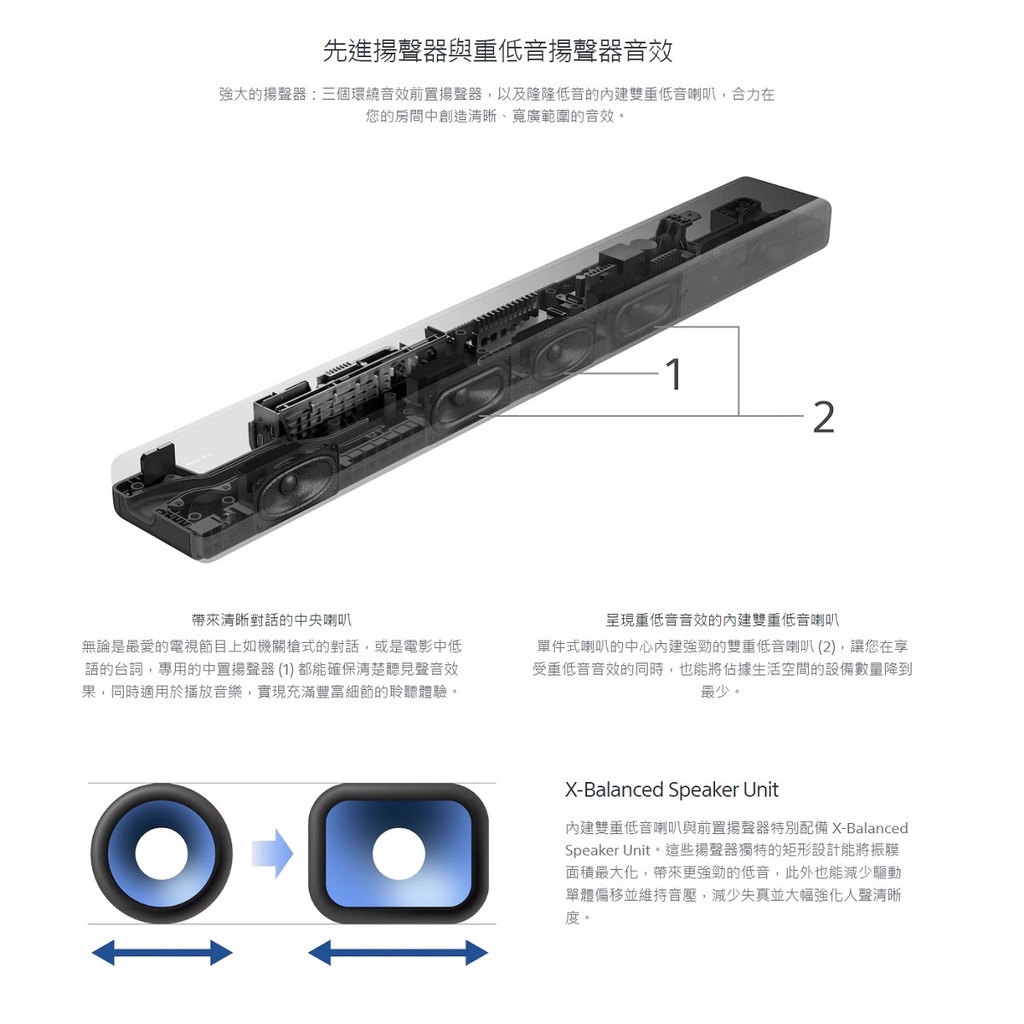 先進揚聲器與重低音揚聲器音效

強大的揚聲器：三個環繞音效前置揚聲器，以及隆隆低音的內建雙重低音喇叭，合力在您的房間中創造清晰、寬廣範圍的音效。

1

2

帶來清晰對話的中央喇叭

無論是最愛的電視節目上如機關槍式的對話，或是電影中低語的台詞，專用的中置揚聲器 (1) 都能確保清楚聽見聲音效果，同時適用於播放音樂，實現充滿豐富細節的聆聽體驗。

呈現重低音音效的內建雙重低音喇叭

單件式喇叭的中心內建強勁的雙重低音喇叭 (2)，讓您在享受重低音音效的同時，也能將佔據生活空間的設備數量降到最少。

X-Balanced Speaker Unit

內建雙重低音喇叭與前置揚聲器特別配備 X-Balanced Speaker Unit。這些揚聲器獨特的矩形設計能將振膜面積最大化，帶來更強勁的低音，此外也能減少驅動單體偏移並維持音壓，減少失真並大幅強化人聲清晰度。