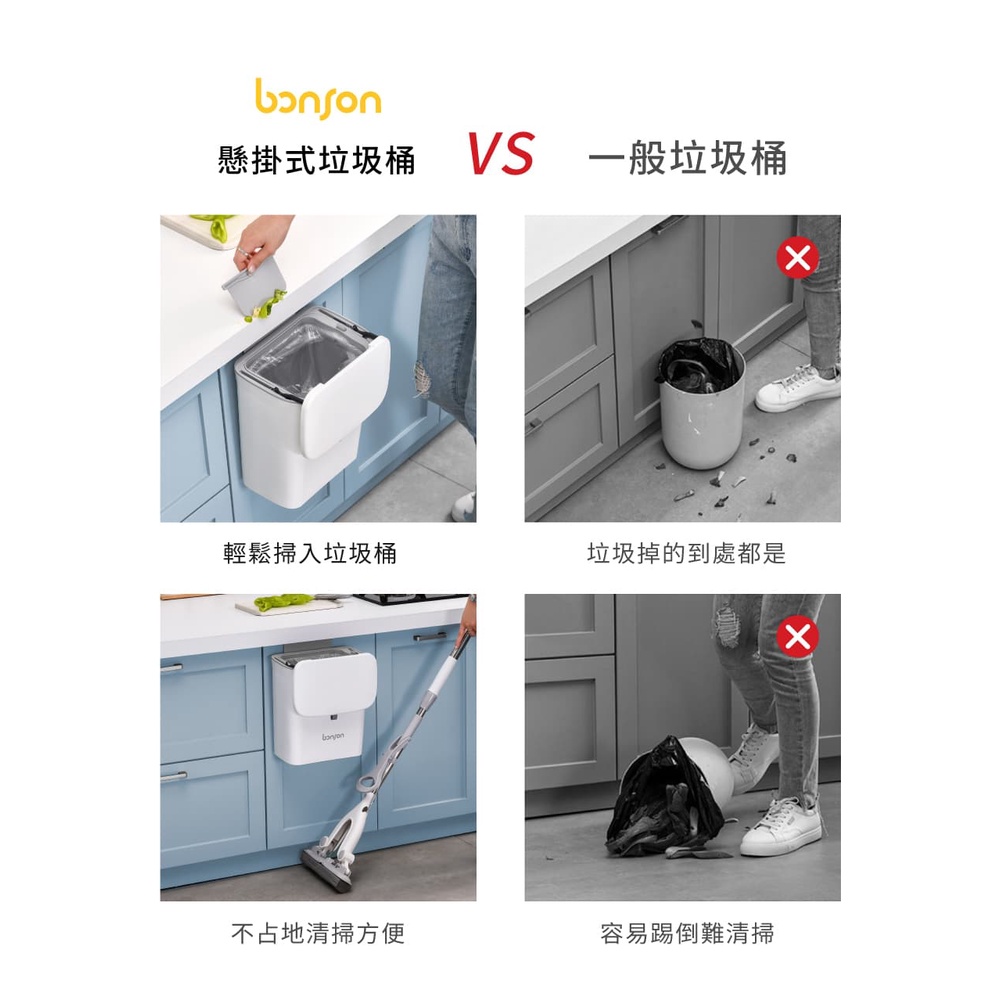 bonson
懸掛式垃圾桶 VS 一般垃圾桶

輕鬆掃入垃圾桶

垃圾掉的到處都是

bonson

不占地清掃方便

容易踢倒難清掃