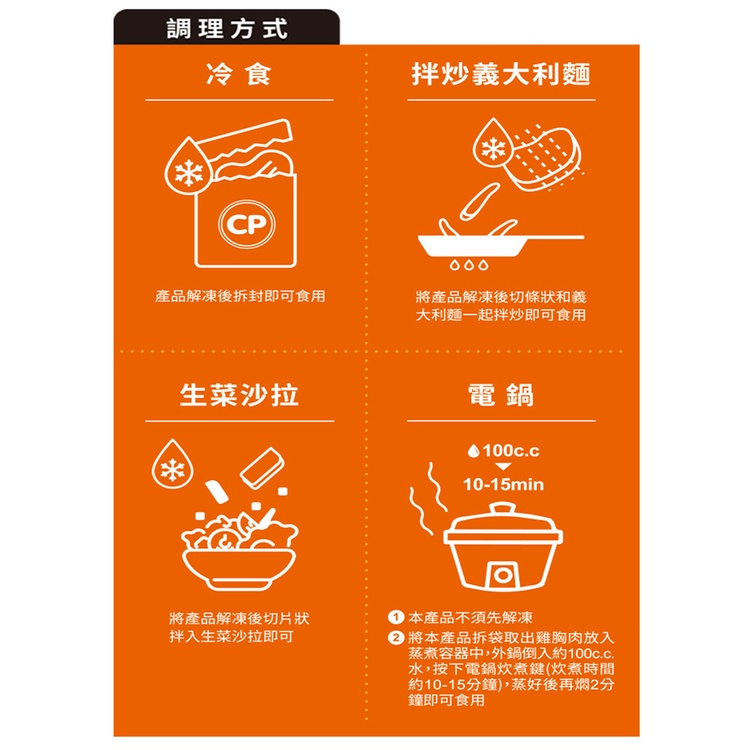 調理方式

冷食

CP

產品解凍後拆封即可食用

拌炒義大利麵

將產品解凍後切條狀和義大利麵一起拌炒即可食用

生菜沙拉

將產品解凍後切片狀拌入生菜沙拉即可

電鍋

100c.c

10-15min

1 本產品不須先解凍

2 將本產品拆袋取出雞胸肉放入蒸煮容器中,外鍋倒入約100c.c.水,按下電鍋炊煮鍵(炊煮時間約10-15分鐘),蒸好後再燜2分鐘即可食用