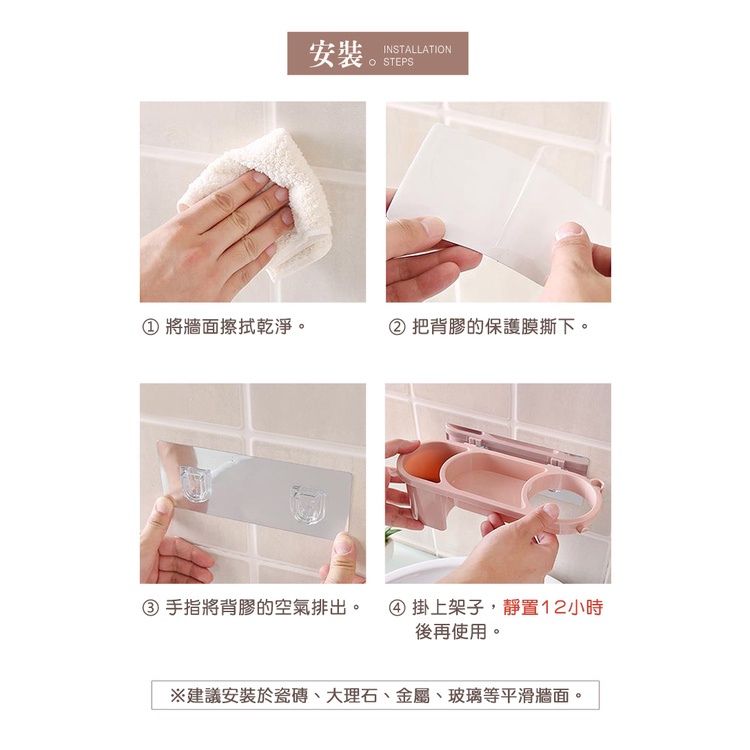 安裝 INSTALLATION STEPS

① 將牆面擦拭乾淨。

② 把背膠的保護膜撕下。

③ 手指將背膠的空氣排出。

④ 掛上架子，靜置12小時後再使用。

※建議安裝於瓷磚、大理石、金屬、玻璃等平滑牆面。