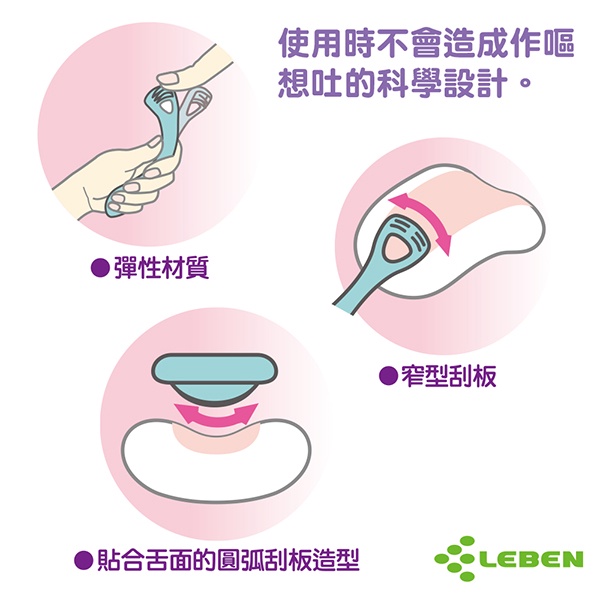 使用時不會造成作嘔想吐的科學設計。

●彈性材質

●窄型刮板

●貼合舌面的圓弧刮板造型

LEBEN