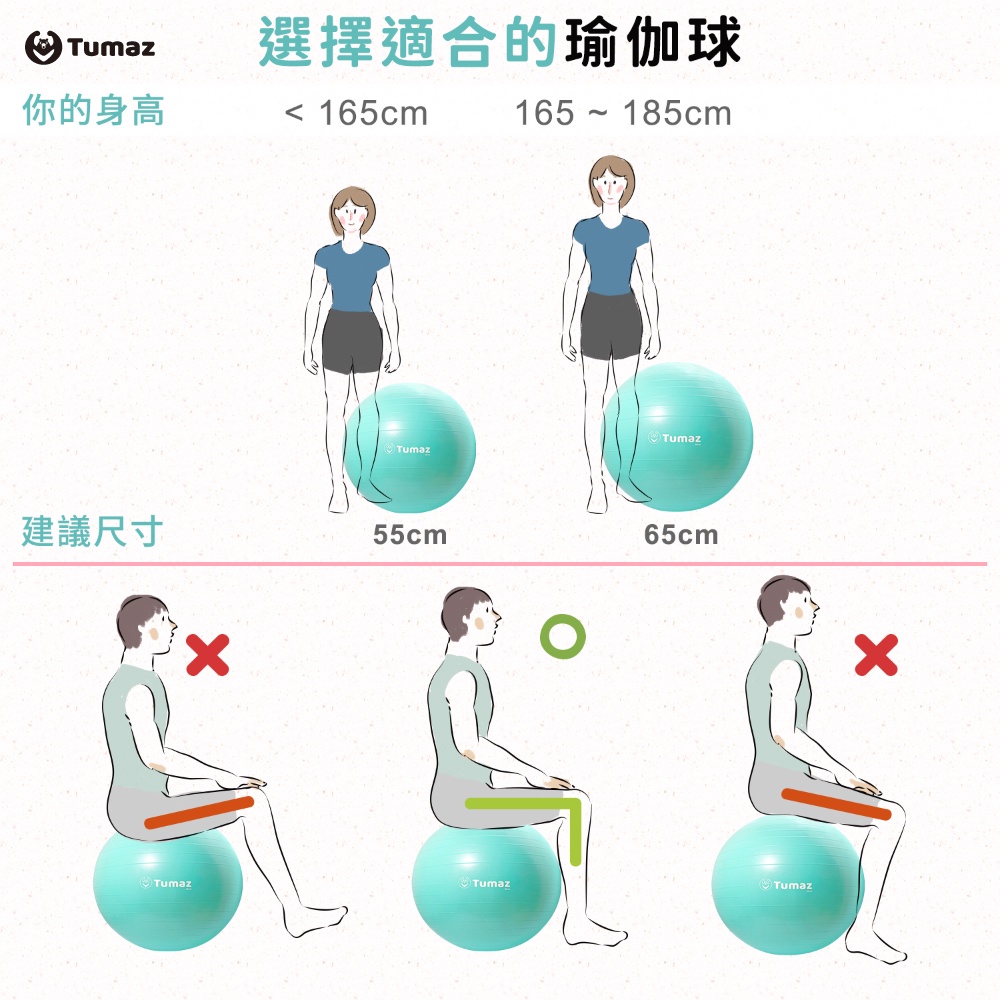 Tumaz

選擇適合的瑜伽球

你的身高 < 165cm 165 ~ 185cm

Tumaz

Tumaz

建議尺寸 55cm 65cm

Tumaz

Tumaz

Tumaz