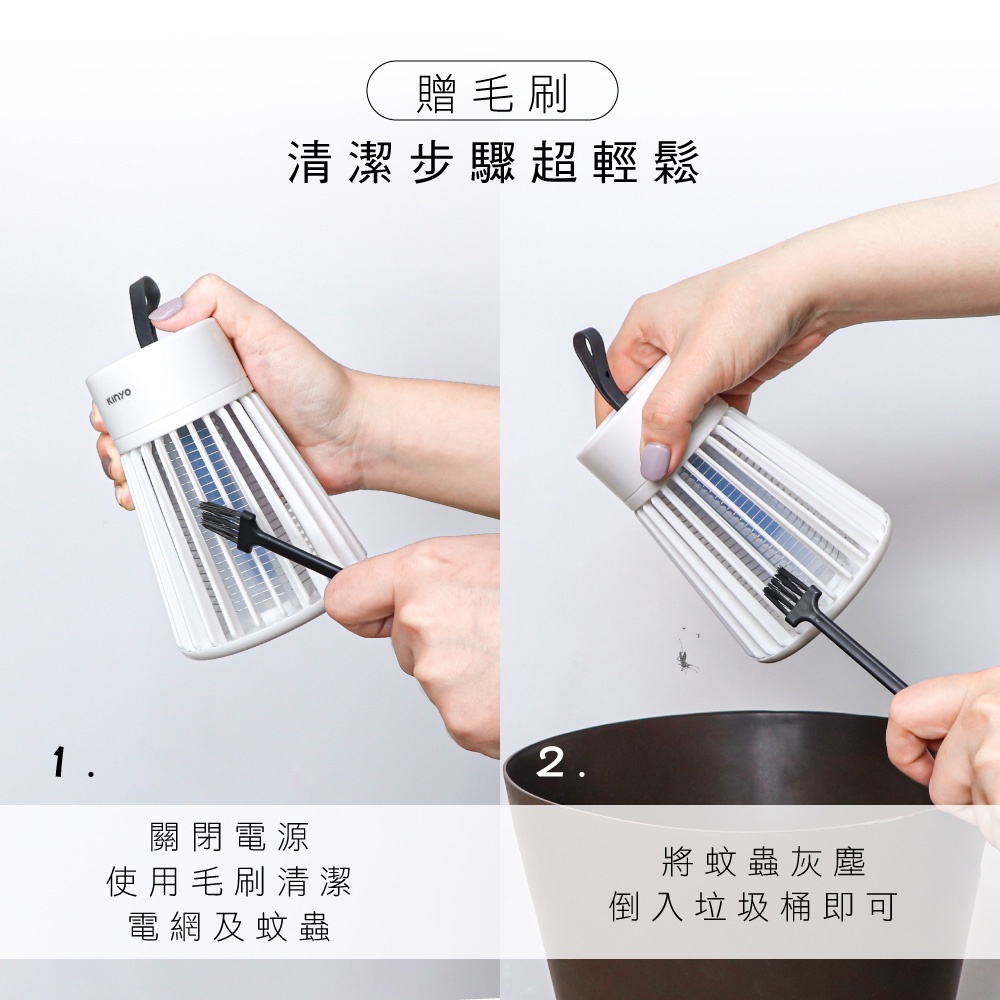 贈毛刷
清潔步驟超輕鬆

KINYO

1.

關閉電源
使用毛刷清潔
電網及蚊蟲

2.

將蚊蟲灰塵
倒入垃圾桶即可