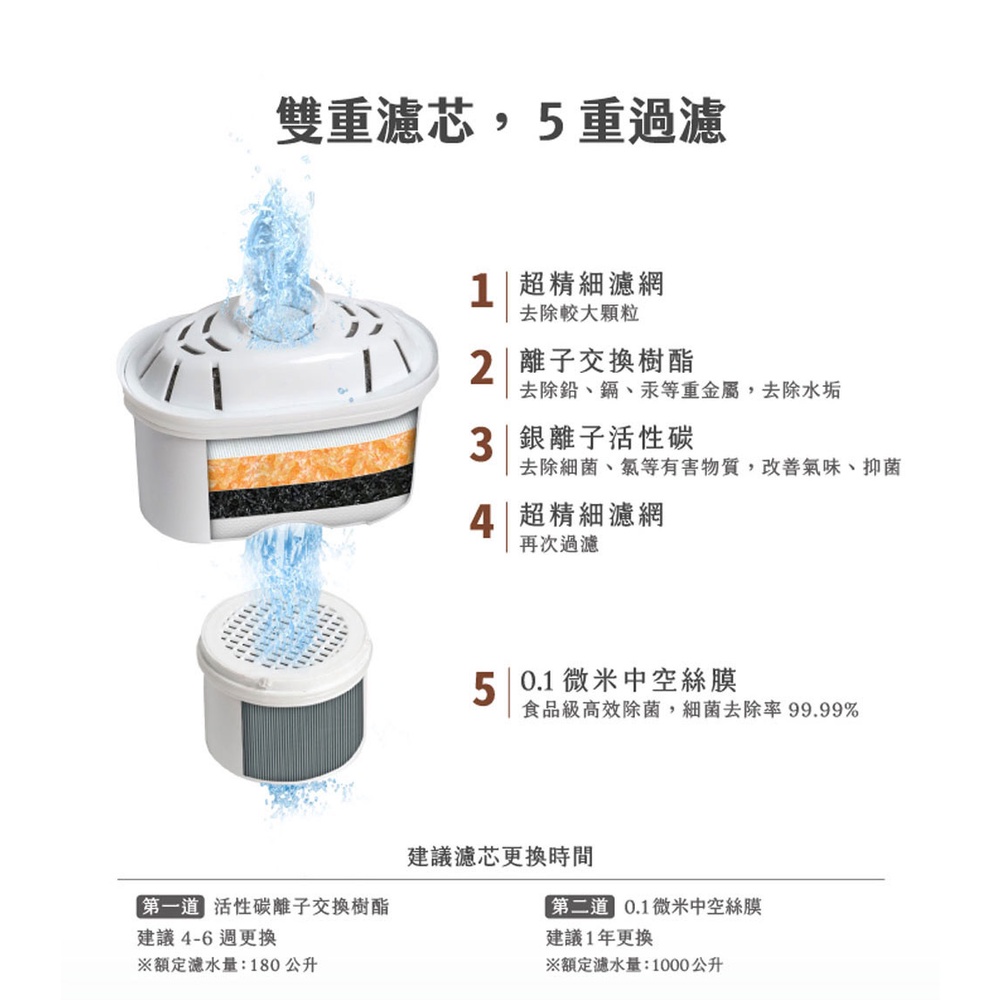 雙重濾芯，5 重過濾

1 超精細濾網
去除較大顆粒

2 離子交換樹酯
去除鉛、鎘、汞等重金屬，去除水垢

3 銀離子活性碳
去除細菌、氯等有害物質，改善氣味、抑菌

4 超精細濾網
再次過濾

5 0.1 微米中空絲膜
食品級高效除菌，細菌去除率 99.99%

建議濾芯更換時間

第一道 活性碳離子交換樹酯
建議 4-6 週更換
※額定濾水量：180 公升

第二道 0.1 微米中空絲膜
建議 1 年更換
※額定濾水量：1000 公升