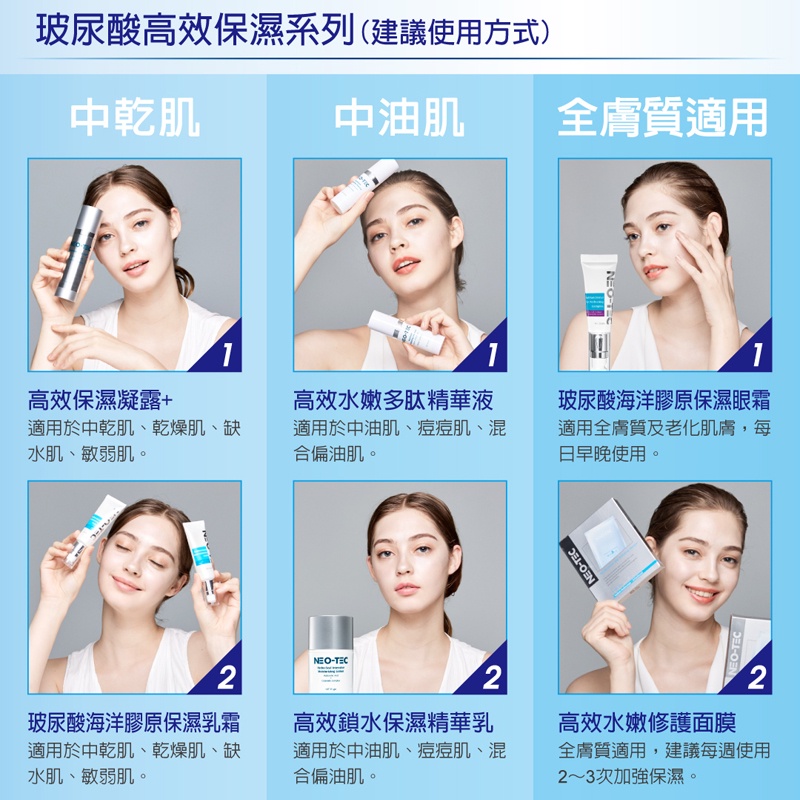 玻尿酸高效保濕系列(建議使用方式)

中乾肌

1

高效保濕凝露+
適用於中乾肌、乾燥肌、缺水肌、敏弱肌。

2

玻尿酸海洋膠原保濕乳霜
適用於中乾肌、乾燥肌、缺水肌、敏弱肌。

中油肌

1

高效水嫩多肽精華液
適用於中油肌、痘痘肌、混合偏油肌。

NEO-TEC

2

高效鎖水保濕精華乳
適用於中油肌、痘痘肌、混合偏油肌。

全膚質適用

NEO-TEC

1

玻尿酸海洋膠原保濕眼霜
適用全膚質及老化肌膚，每日早晚使用。

NEO-TEC

NEO-TEC

2

高效水嫩修護面膜
全膚質適用，建議每週使用2～3次加強保濕。