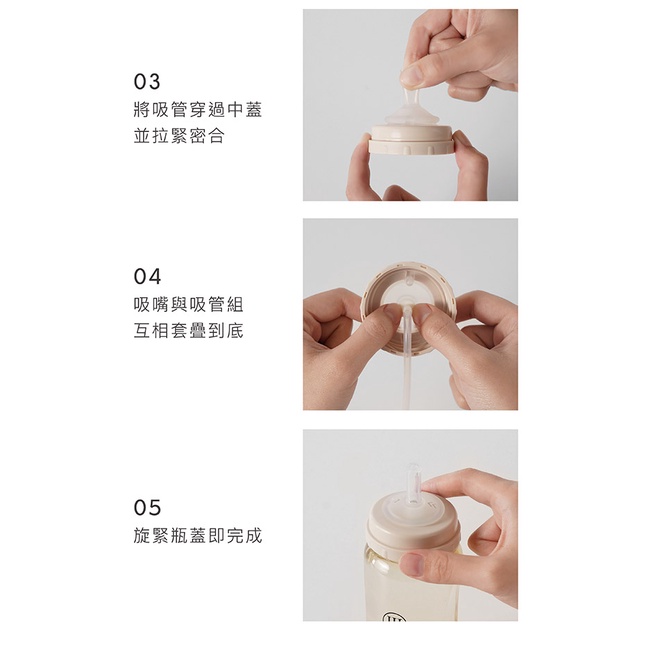 03
將吸管穿過中蓋
並拉緊密合

04
吸嘴與吸管組
互相套疊到底

05
旋緊瓶蓋即完成