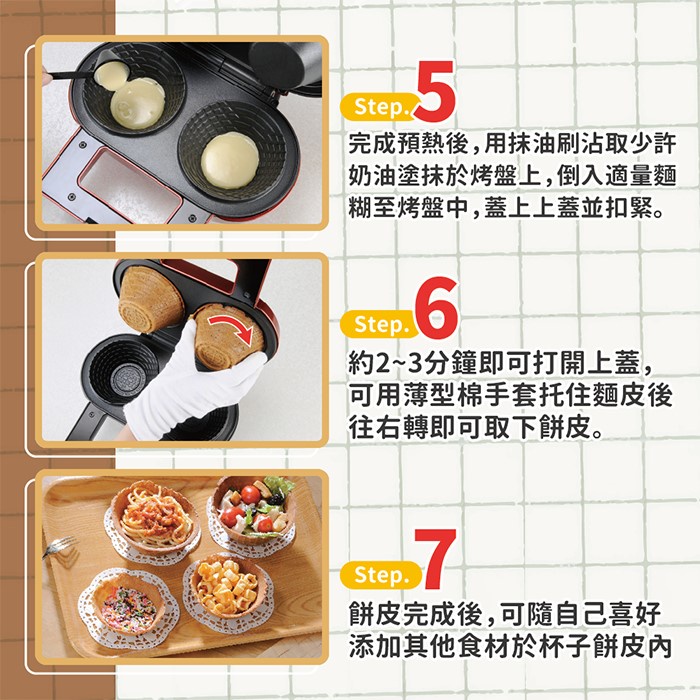 Step. 5
完成預熱後，用抹油刷沾取少許奶油塗抹於烤盤上，倒入適量麵糊至烤盤中，蓋上上蓋並扣緊。

Step. 6
約2~3分鐘即可打開上蓋，可用薄型棉手套托住麵皮後往右轉即可取下餅皮。

Step. 7
餅皮完成後，可隨自己喜好添加其他食材於杯子餅皮內