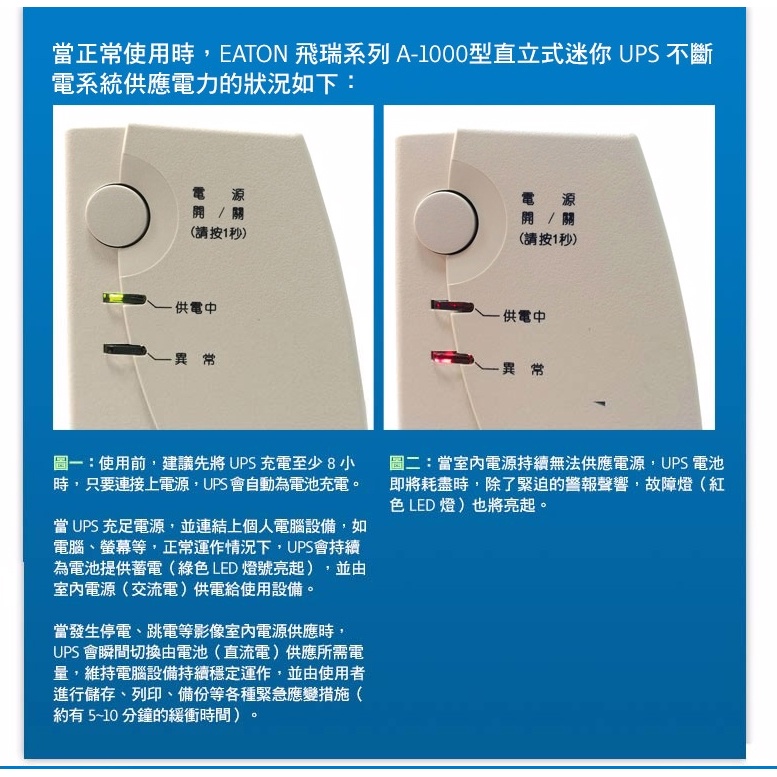 當正常使用時，EATON 飛瑞系列 A-1000型直立式迷你 UPS 不斷電系統供應電力的狀況如下：

電 源
開 / 關
(請按1秒)
供電中
異 常

電 源
開 / 關
(請按1秒)
供電中
異 常

圖一：使用前，建議先將 UPS 充電至少 8 小時，只要連接上電源，UPS 會自動為電池充電。

當 UPS 充足電源，並連結上個人電腦設備，如電腦、螢幕等，正常運作情況下，UPS會持續為電池提供蓄電（綠色 LED 燈號亮起），並由室內電源（交流電）供電給使用設備。

當發生停電、跳電等影像室內電源供應時，UPS 會瞬間切換由電池（直流電）供應所需電量，維持電腦設備持續穩定運作，並由使用者進行儲存、列印、備份等各種緊急應變措施（約有 5~10 分鐘的緩衝時間）。

圖二：當室內電源持續無法供應電源，UPS 電池即將耗盡時，除了緊迫的警報聲響，故障燈（紅色 LED 燈）也將亮起。