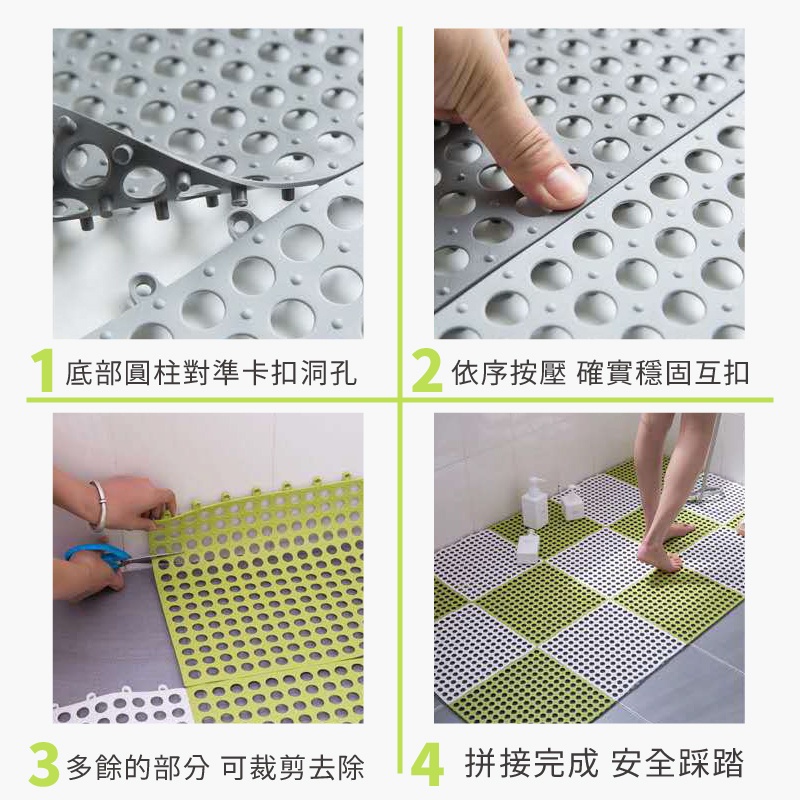 1 底部圓柱對準卡扣洞孔

2 依序按壓 確實穩固互扣

3 多餘的部分 可裁剪去除

4 拼接完成 安全踩踏