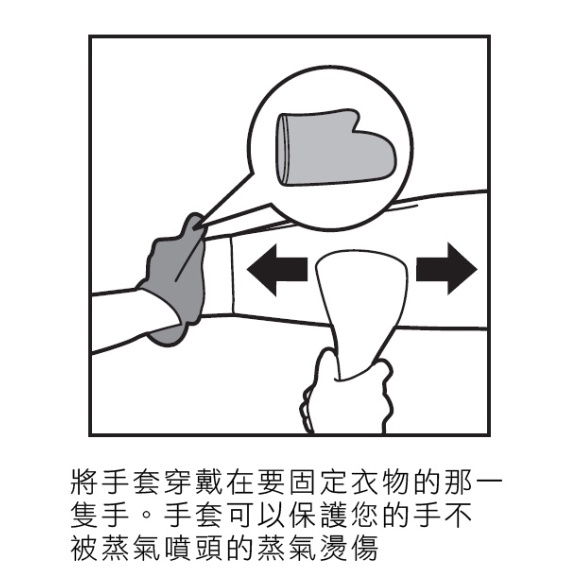 將手套穿戴在要固定衣物的那一隻手。手套可以保護您的手不被蒸氣噴頭的蒸氣燙傷