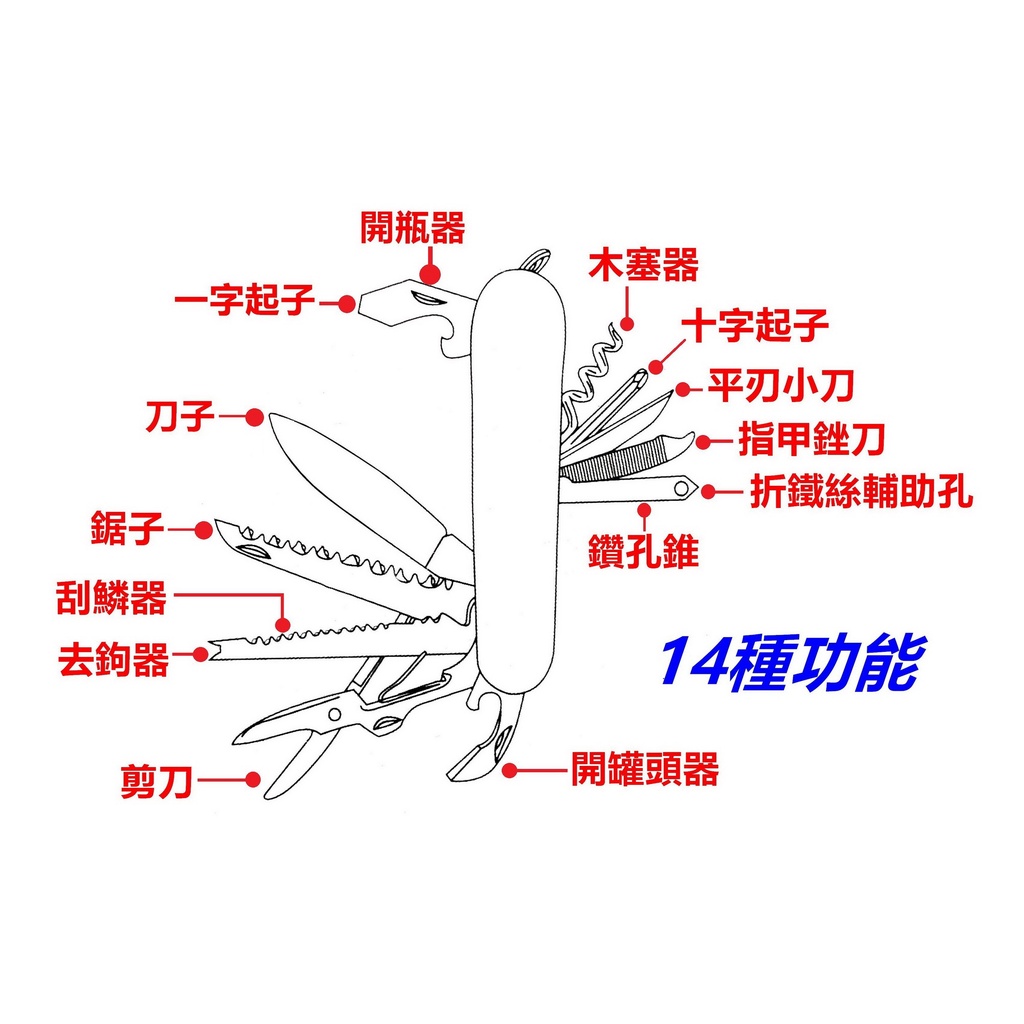 開瓶器
一字起子
刀子
鋸子
刮鱗器
去鉤器
剪刀
木塞器
十字起子
平刃小刀
指甲銼刀
折鐵絲輔助孔
鑽孔錐
14種功能
開罐頭器