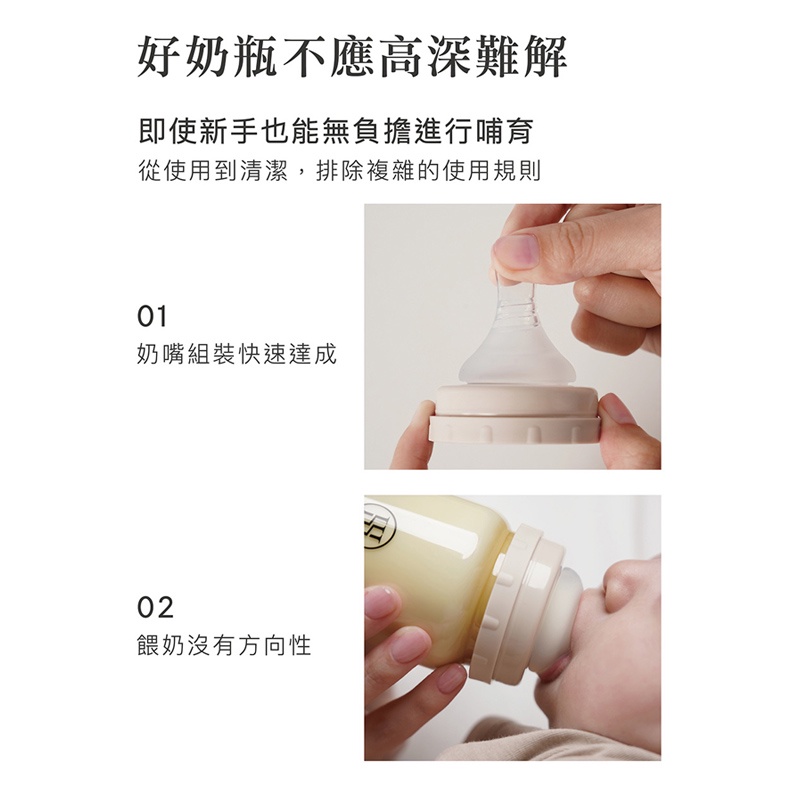 好奶瓶不應高深難解

即使新手也能無負擔進行哺育
從使用到清潔，排除複雜的使用規則

01
奶嘴組裝快速達成

02
餵奶沒有方向性