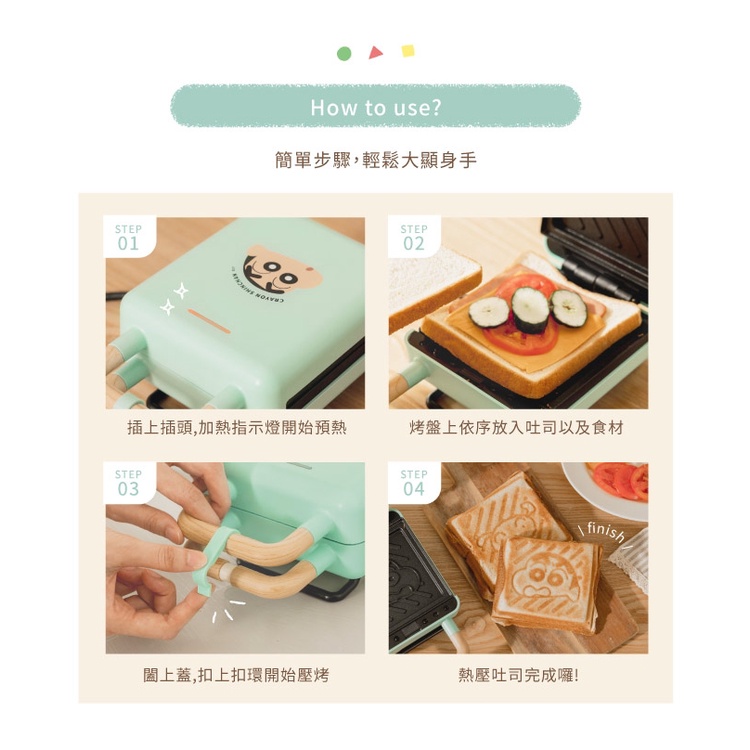 How to use?

簡單步驟,輕鬆大顯身手

STEP 01

CRAYON SHINCHAN

插上插頭,加熱指示燈開始預熱

STEP 02

烤盤上依序放入吐司以及食材

STEP 03

闔上蓋,扣上扣環開始壓烤

STEP 04

finish

熱壓吐司完成囉!