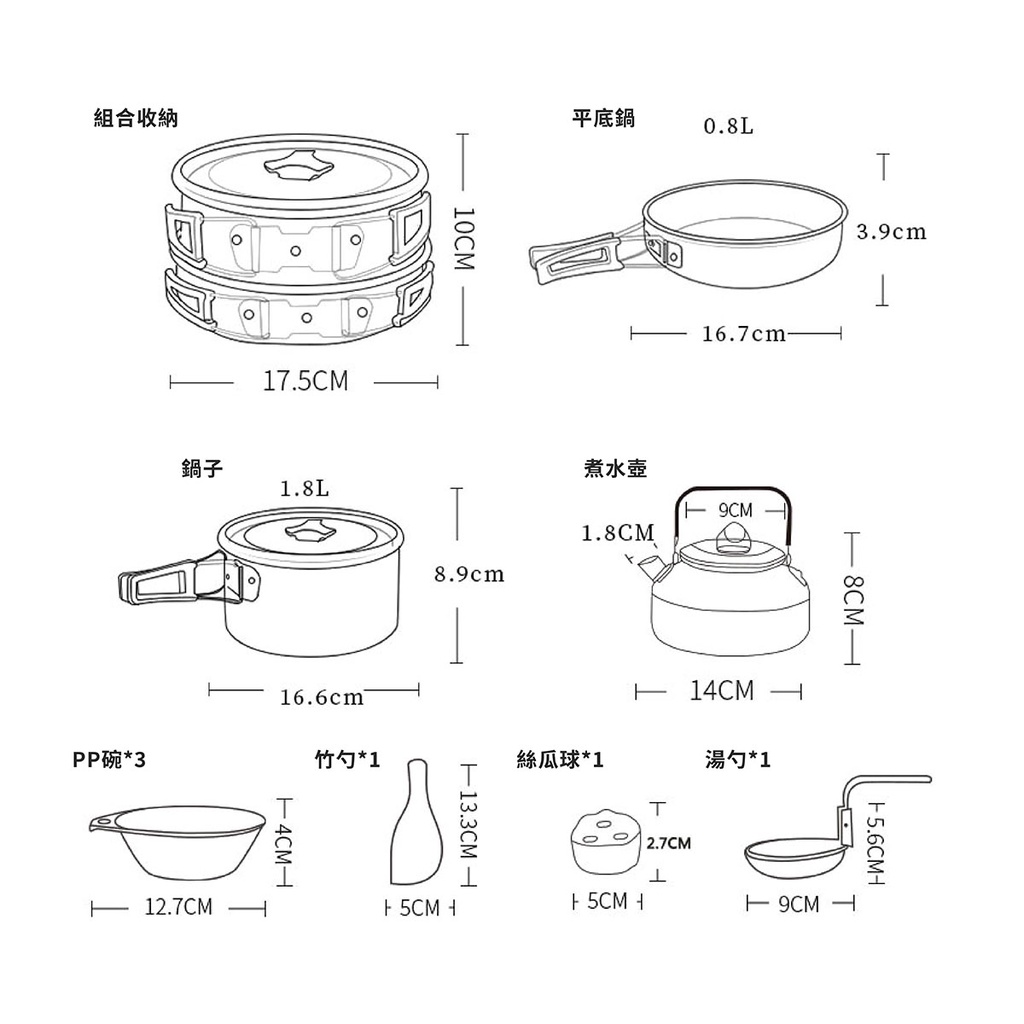 組合收納

10CM

17.5CM

平底鍋

0.8L

3.9cm

16.7cm

鍋子

1.8L

8.9cm

16.6cm

煮水壺

9CM

1.8CM

8CM

14CM

PP碗*3

4CM

12.7CM

竹勺*1

13.3CM

5CM

絲瓜球*1

2.7CM

5CM

湯勺*1

5.6CM

9CM