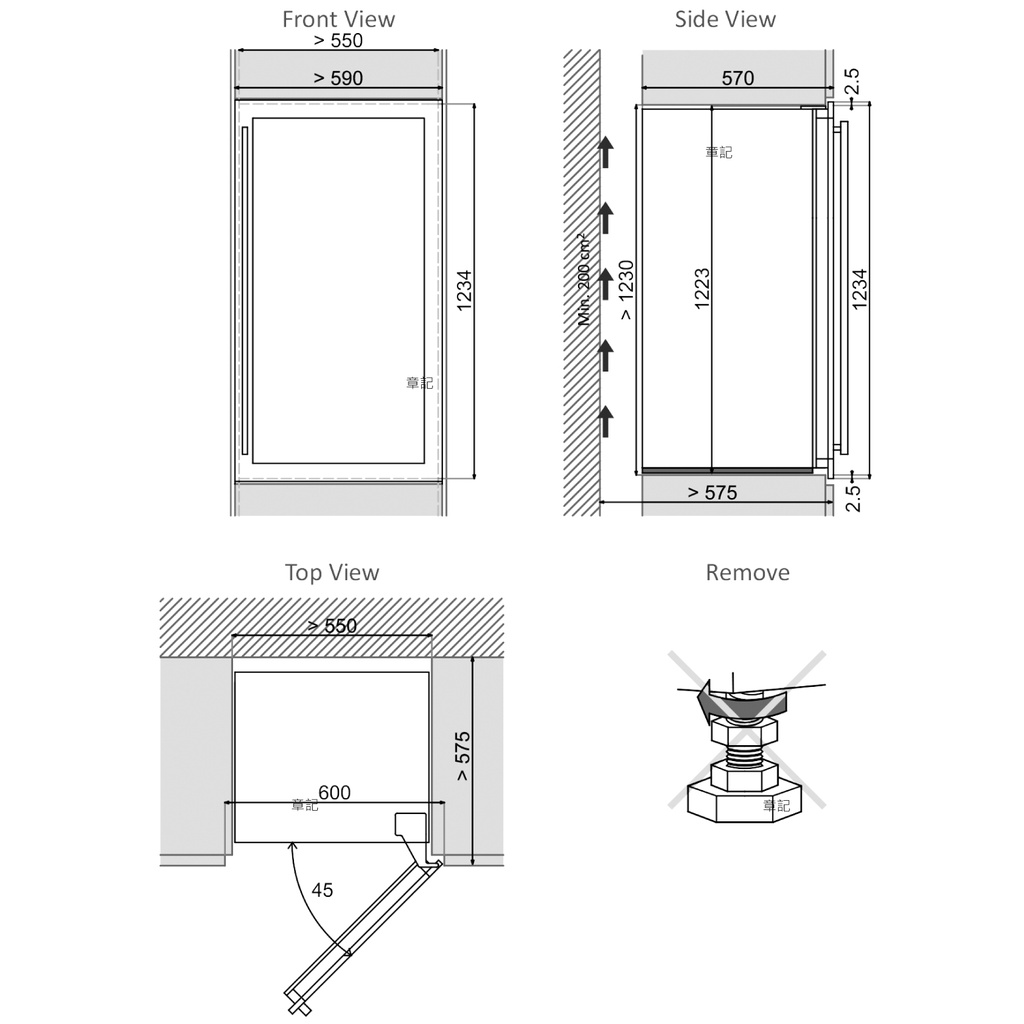 Front View

> 550

> 590

1234

章記

Side View

570

2.5

章記

Min. 200 cm²

> 1230

1223

1234

> 575

2.5

Top View

> 550

> 575

600

章記

45

Remove

章記