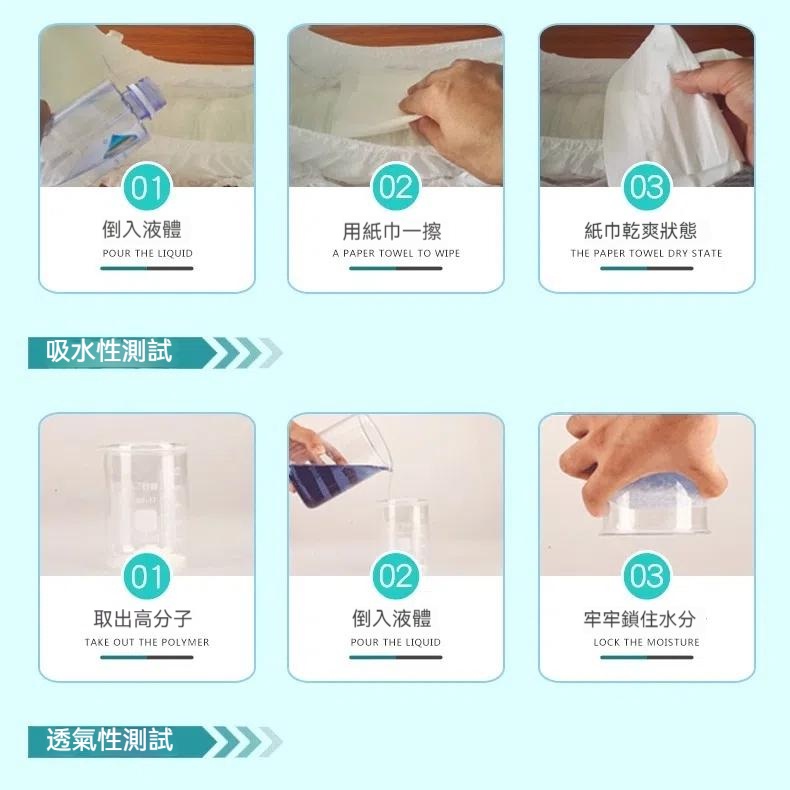 01
倒入液體
POUR THE LIQUID

02
用紙巾一擦
A PAPER TOWEL TO WIPE

03
紙巾乾爽狀態
THE PAPER TOWEL DRY STATE

吸水性測試

01
取出高分子
TAKE OUT THE POLYMER

02
倒入液體
POUR THE LIQUID

03
牢牢鎖住水分
LOCK THE MOISTURE

透氣性測試