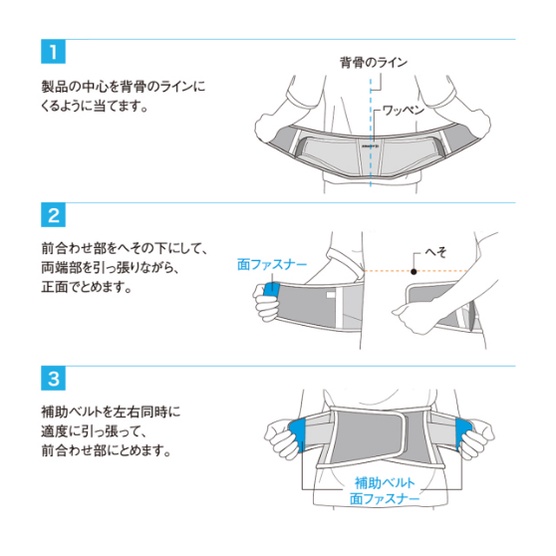 1

製品の中心を背骨のラインにくるように当てます。

背骨のライン

ワッペン

2

前合わせ部をへその下にして、両端部を引っ張りながら、正面でとめます。

面ファスナー

へそ

3

補助ベルトを左右同時に適度に引っ張って、前合わせ部にとめます。

補助ベルト
面ファスナー