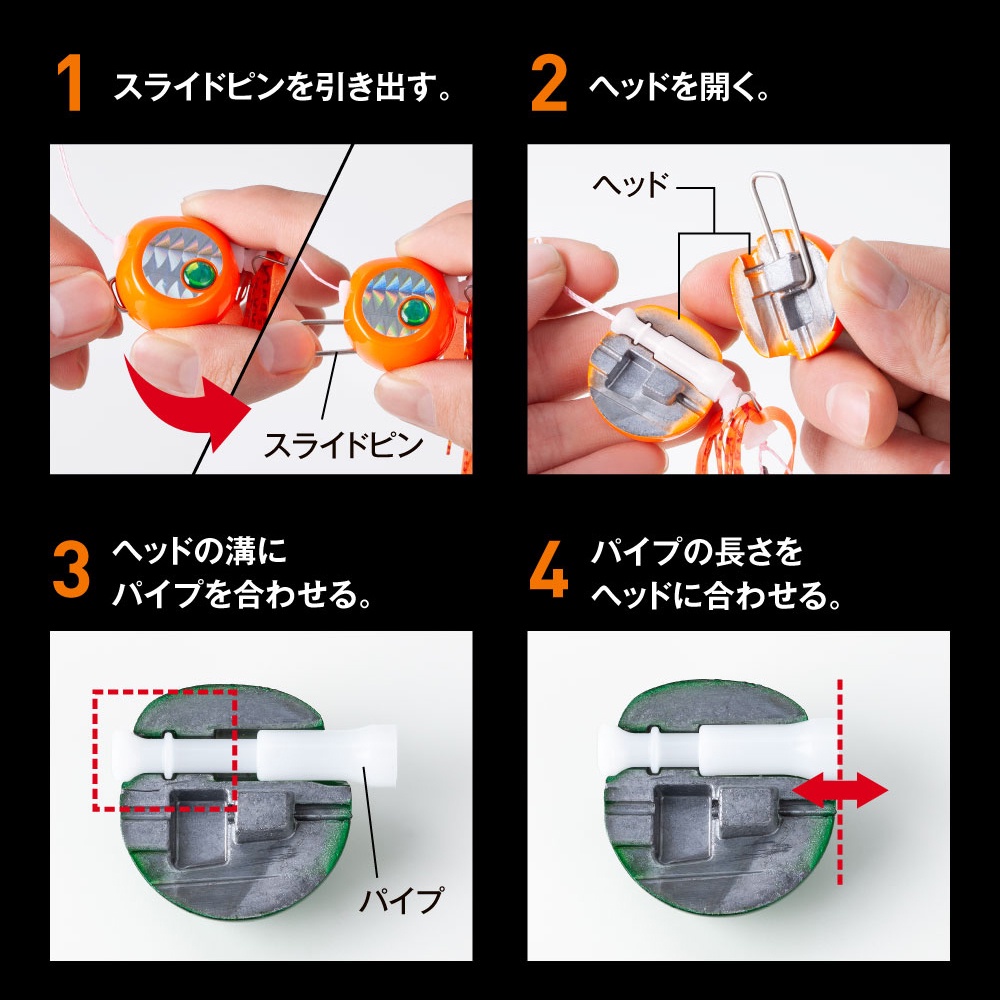 1 スライドピンを引き出す。

スライドピン

2 ヘッドを開く。

ヘッド

3 ヘッドの溝にパイプを合わせる。

パイプ

4 パイプの長さをヘッドに合わせる。