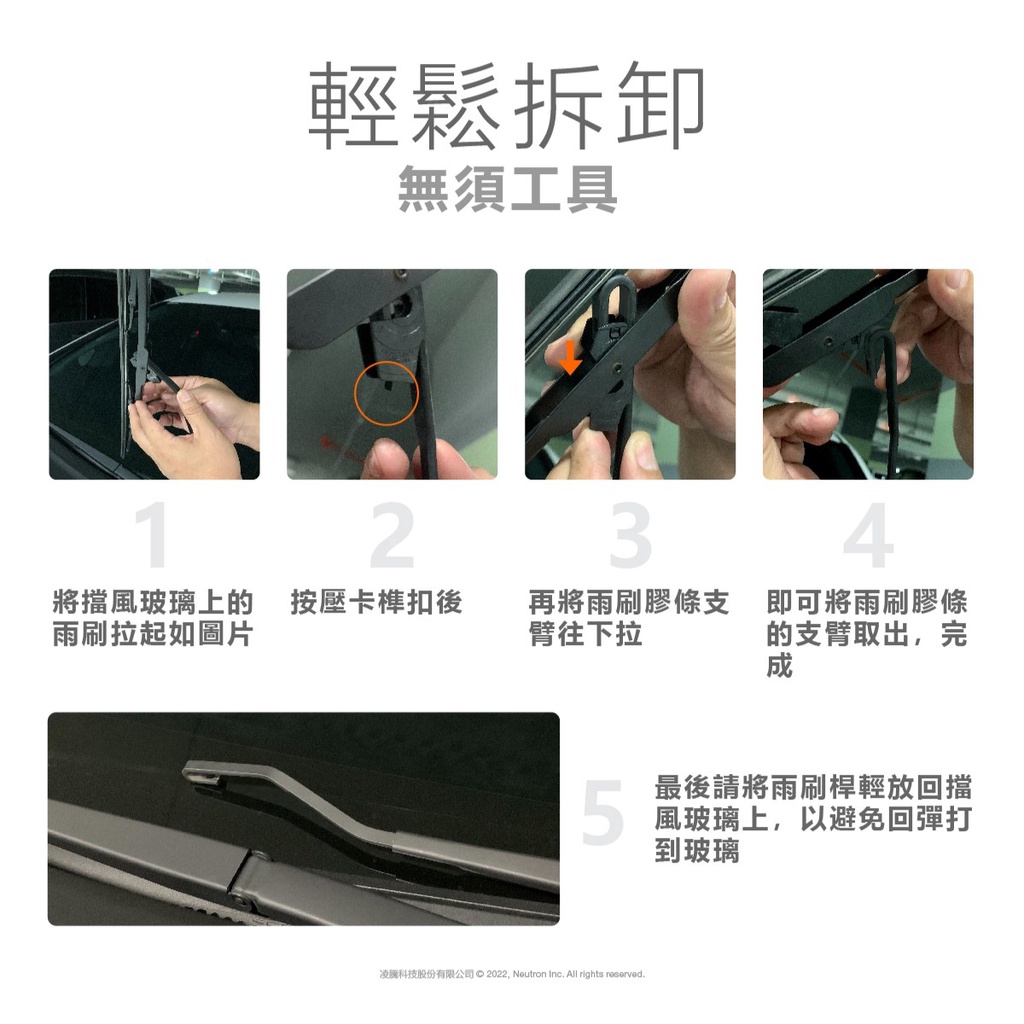 輕鬆拆卸
無須工具

1
將擋風玻璃上的雨刷拉起如圖片

2
按壓卡榫扣後

3
再將雨刷膠條支臂往下拉

4
即可將雨刷膠條的支臂取出，完成

5
最後請將雨刷桿輕放回擋風玻璃上，以避免回彈打到玻璃

凌騰科技股份有限公司 © 2022, Neutron Inc. All rights reserved.