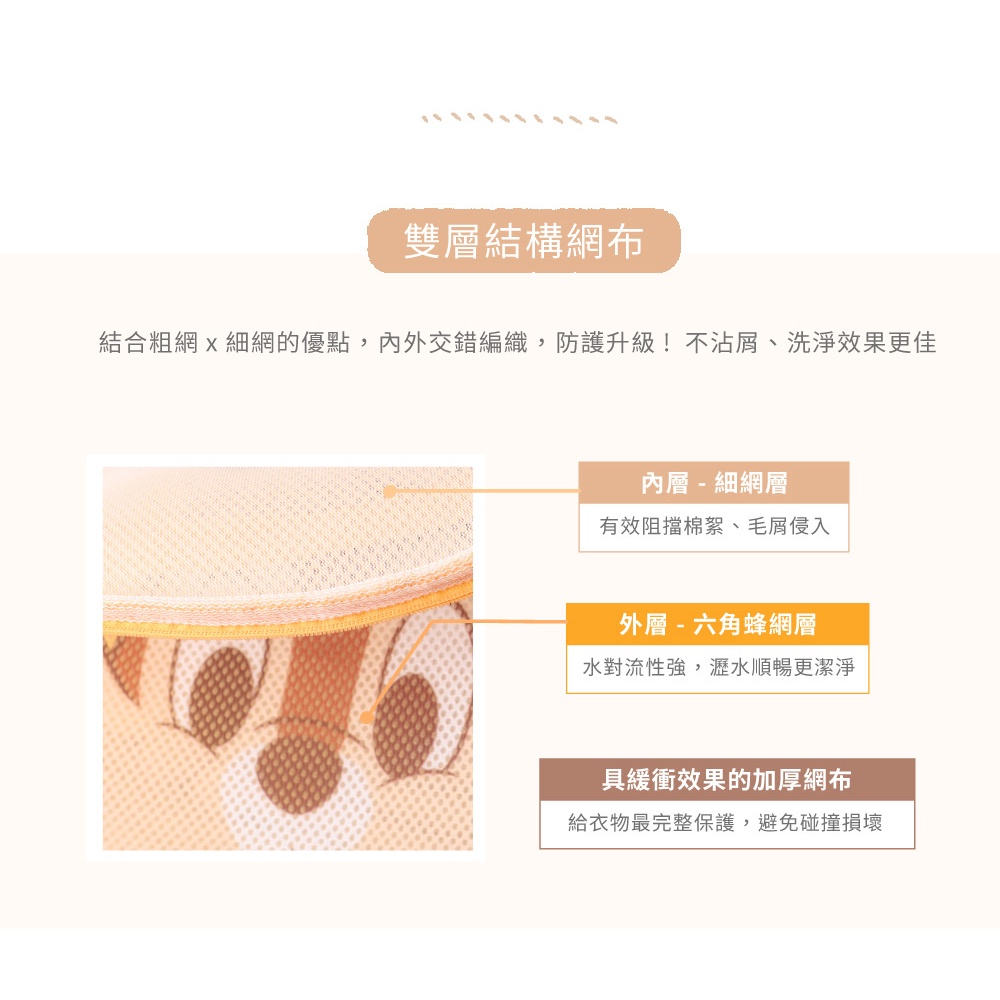 雙層結構網布

結合粗網 x 細網的優點，內外交錯編織，防護升級！ 不沾屑、洗淨效果更佳

內層 - 細網層
有效阻擋棉絮、毛屑侵入

外層 - 六角蜂網層
水對流性強，瀝水順暢更潔淨

具緩衝效果的加厚網布
給衣物最完整保護，避免碰撞損壞