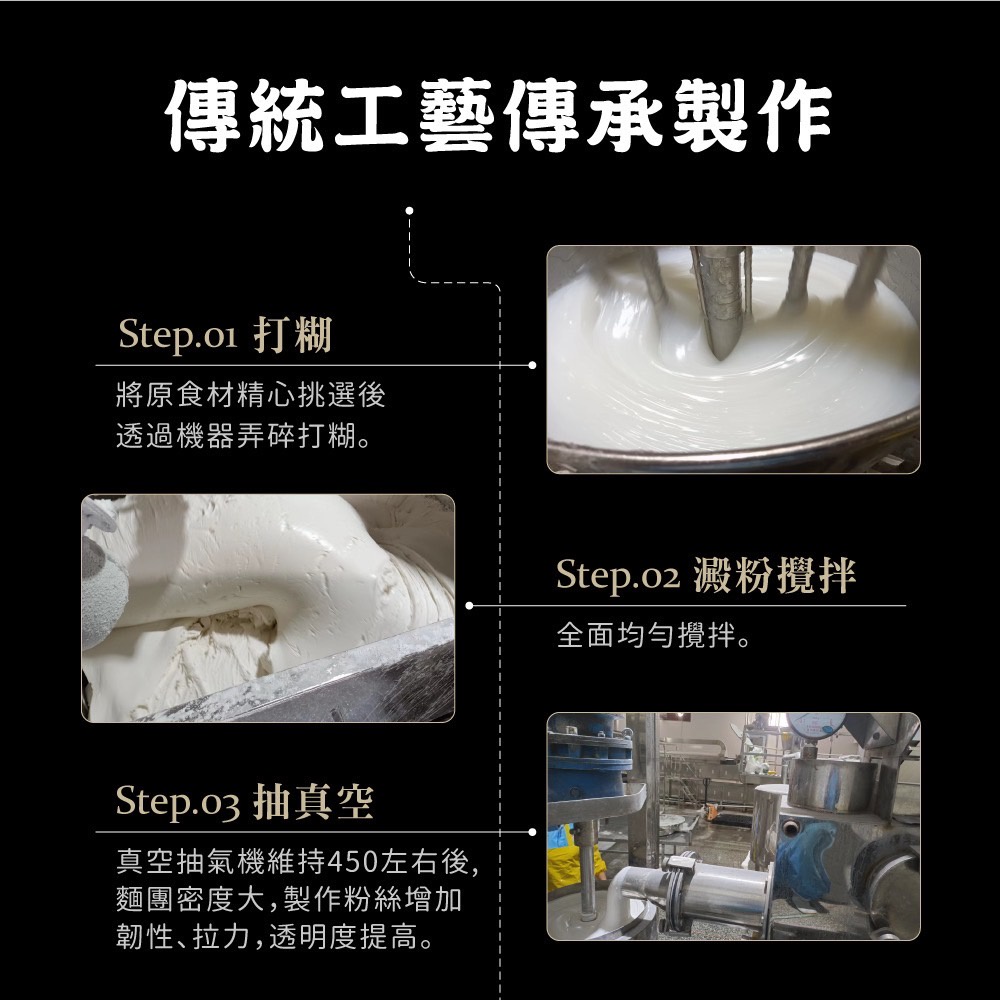 傳統工藝傳承製作

Step.01 打糊

將原食材精心挑選後透過機器弄碎打糊。

Step.02 澱粉攪拌

全面均勻攪拌。

Step.03 抽真空

真空抽氣機維持450左右後,麵團密度大,製作粉絲增加韌性、拉力,透明度提高。