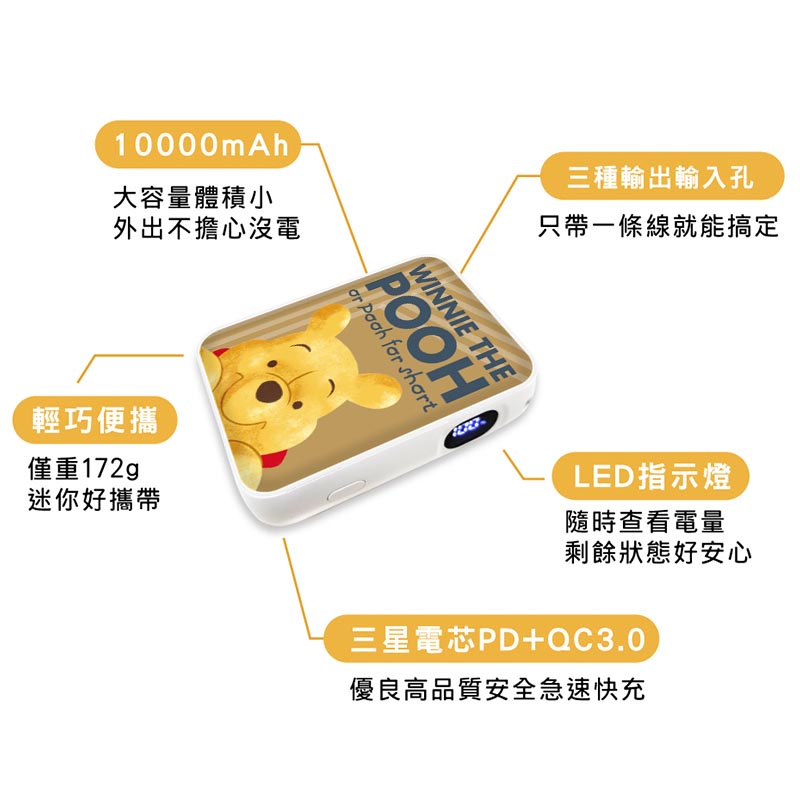 10000mAh

大容量體積小
外出不擔心沒電

三種輸出輸入孔

只帶一條線就能搞定

WINNIE THE POOH
or pooh for short

100

輕巧便攜

僅重172g
迷你好攜帶

LED指示燈

隨時查看電量
剩餘狀態好安心

三星電芯PD+QC3.0

優良高品質安全急速快充