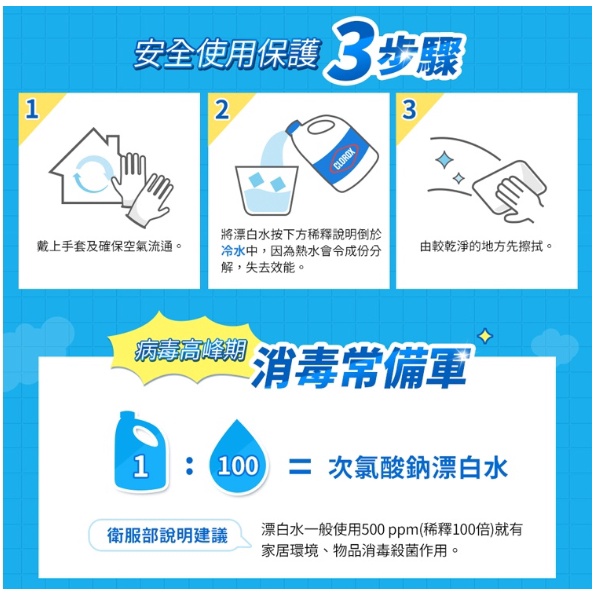 安全使用保護 3步驟

1

戴上手套及確保空氣流通。

2

CLOROX

將漂白水按下方稀釋說明倒於冷水中，因為熱水會令成份分解，失去效能。

3

由較乾淨的地方先擦拭。

病毒高峰期 消毒常備軍

1 : 100 = 次氯酸鈉漂白水

衛服部說明建議

漂白水一般使用500 ppm(稀釋100倍)就有家居環境、物品消毒殺菌作用。