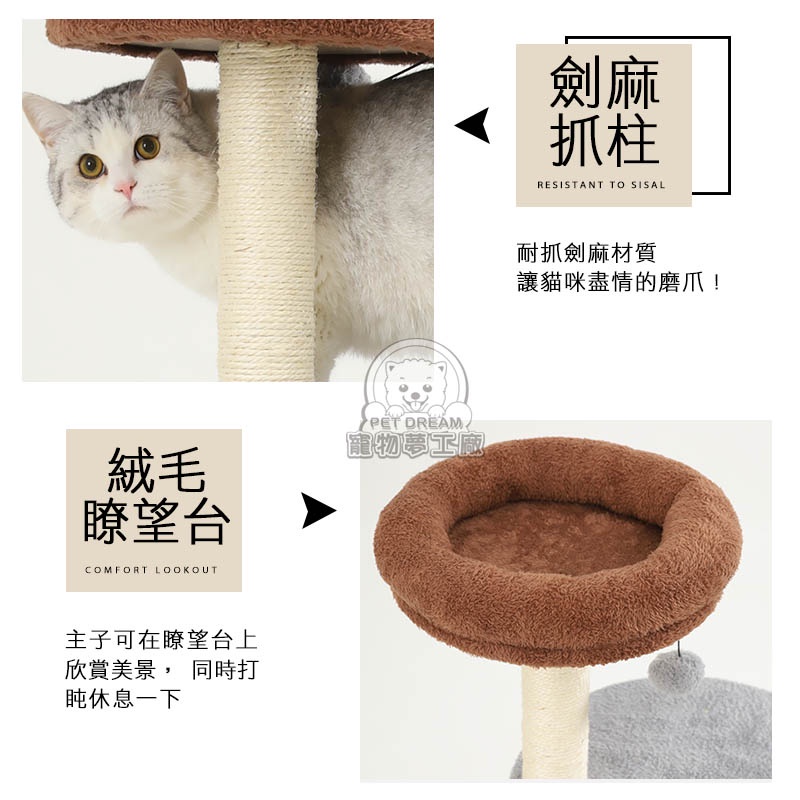 劍麻
抓柱
RESISTANT TO SISAL

耐抓劍麻材質
讓貓咪盡情的磨爪！

PET DREAM
寵物夢工廠

絨毛
瞭望台
COMFORT LOOKOUT

主子可在瞭望台上欣賞美景， 同時打盹休息一下