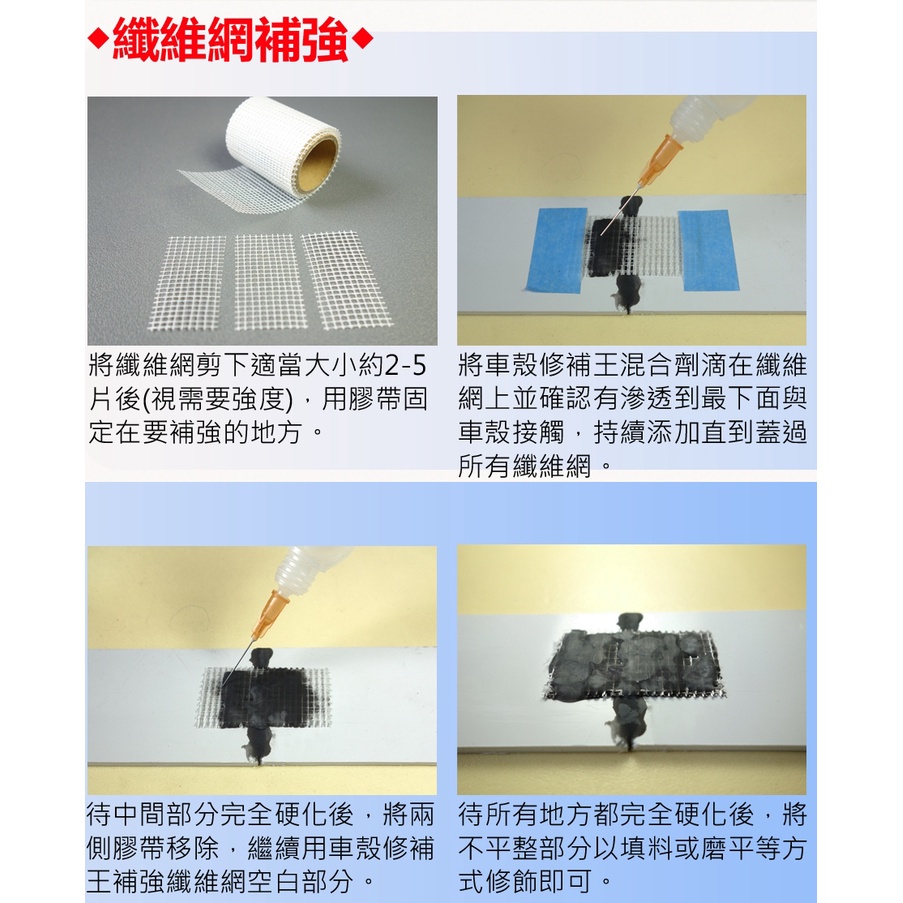 ◆纖維網補強◆

將纖維網剪下適當大小約2-5片後(視需要強度)，用膠帶固定在要補強的地方。

將車殼修補王混合劑滴在纖維網上並確認有滲透到最下面與車殼接觸，持續添加直到蓋過所有纖維網。

待中間部分完全硬化後，將兩側膠帶移除，繼續用車殼修補王補強纖維網空白部分。

待所有地方都完全硬化後，將不平整部分以填料或磨平等方式修飾即可。